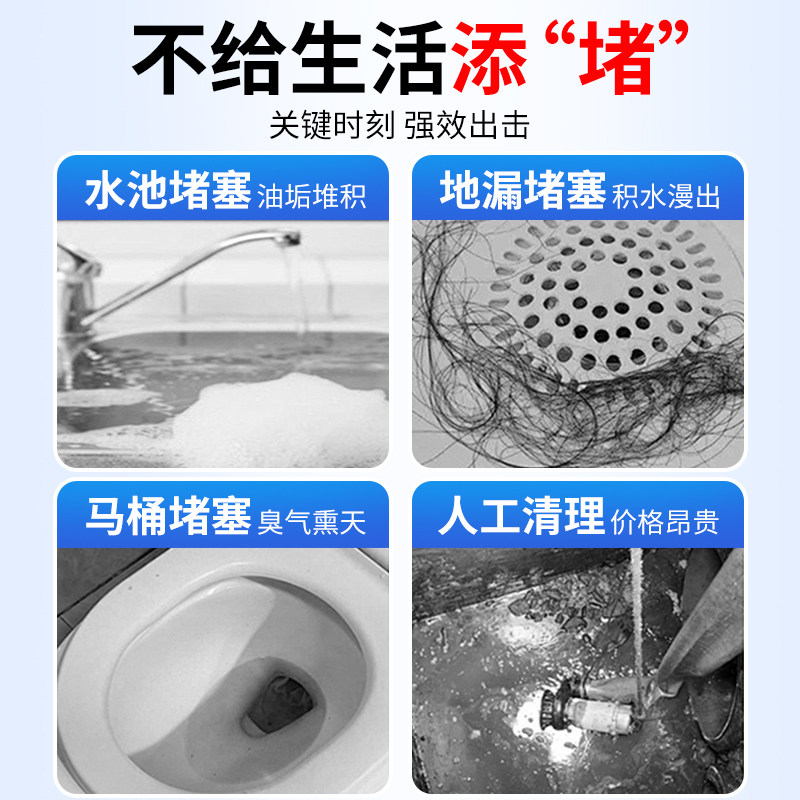 不给生活添“堵”

关键时刻 强效出击

水池堵塞 油垢堆积

地漏堵塞 积水漫出

马桶堵塞 臭气熏天

人工清理 价格昂贵