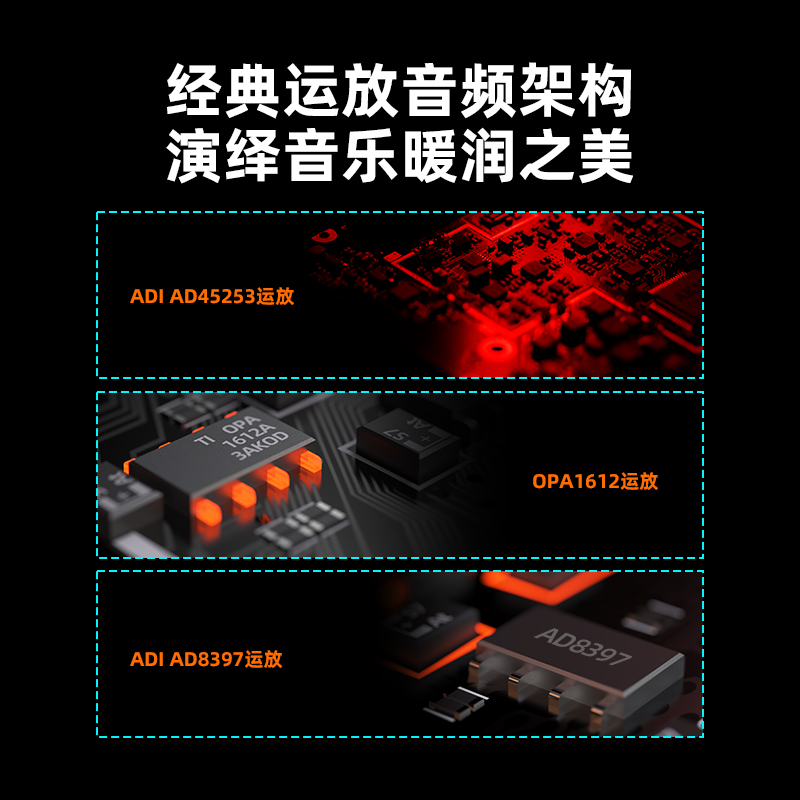 经典运放音频架构
演绎音乐暖润之美

ADI AD45253运放

TI OPA
1612A
3AKOD

OPA1612运放

ADI AD8397运放

AD8397