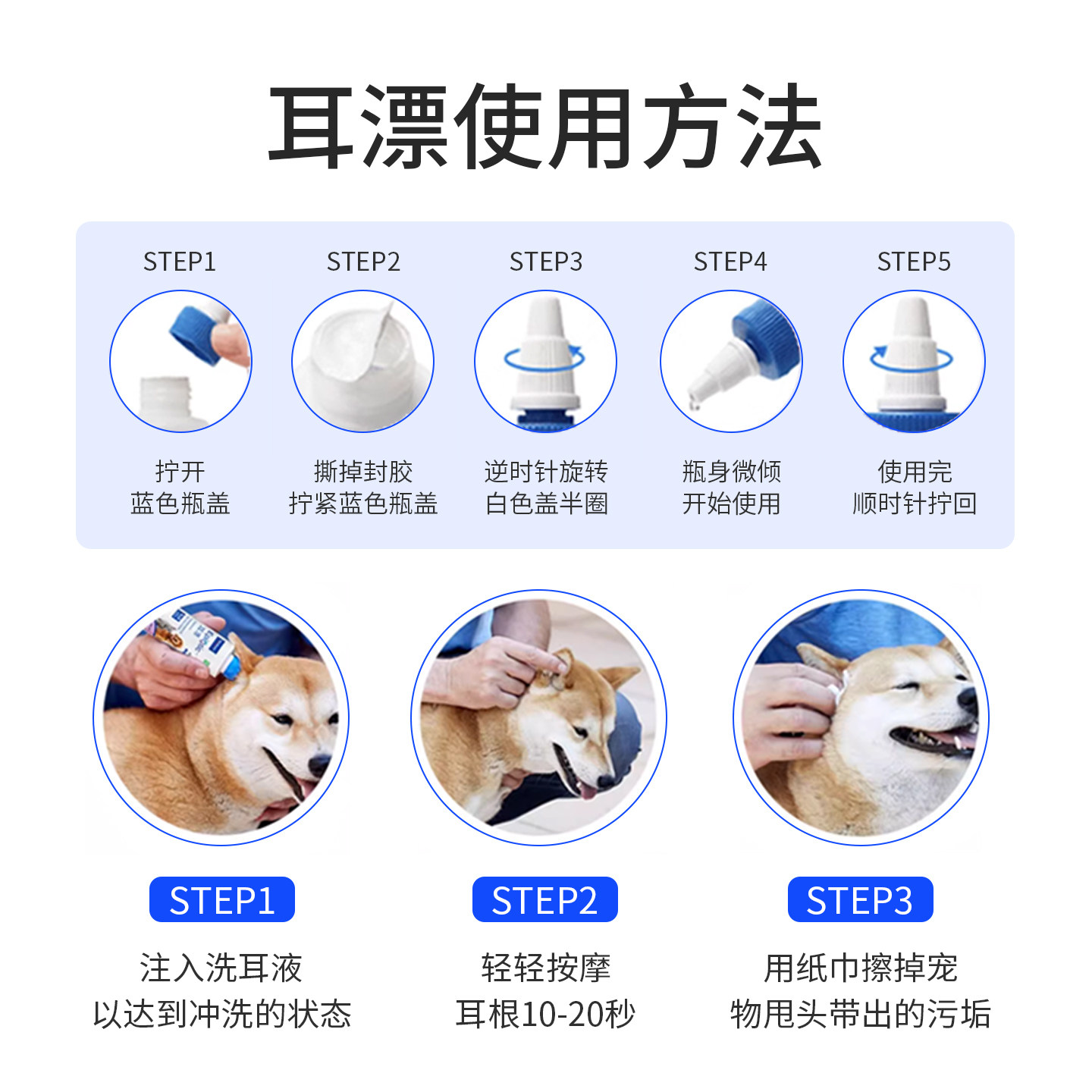 耳漂使用方法

STEP1
拧开
蓝色瓶盖

STEP2
撕掉封胶
拧紧蓝色瓶盖

STEP3
逆时针旋转
白色盖半圈

STEP4
瓶身微倾
开始使用

STEP5
使用完
顺时针拧回

STEP1
注入洗耳液
以达到冲洗的状态

STEP2
轻轻按摩
耳根10-20秒

STEP3
用纸巾擦掉宠
物甩头带出的污垢