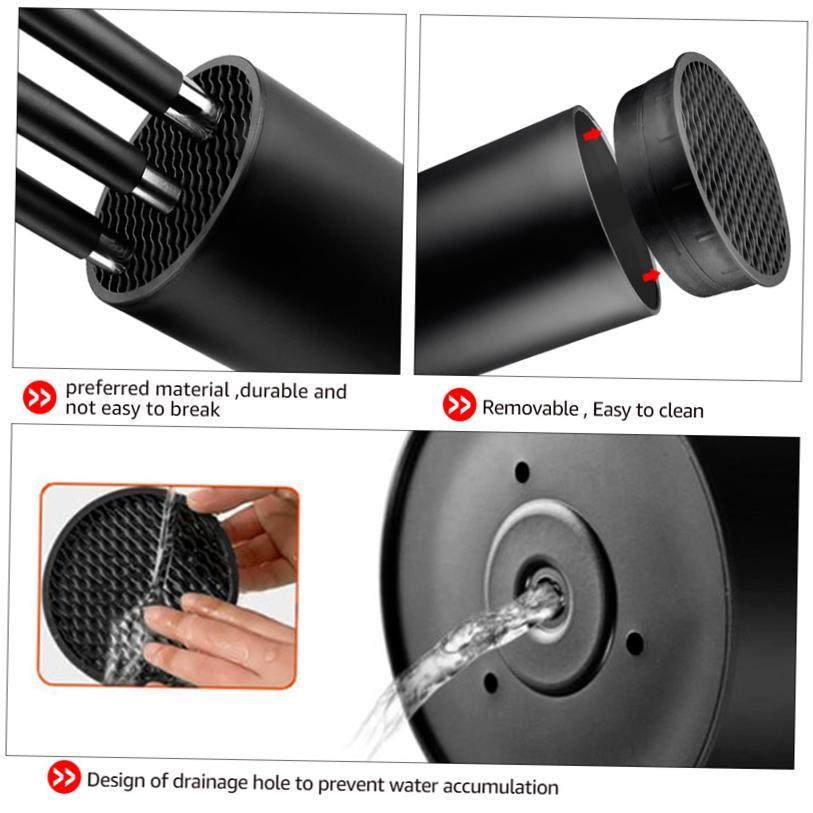 preferred material ,durable and not easy to break

Removable , Easy to clean

Design of drainage hole to prevent water accumulation