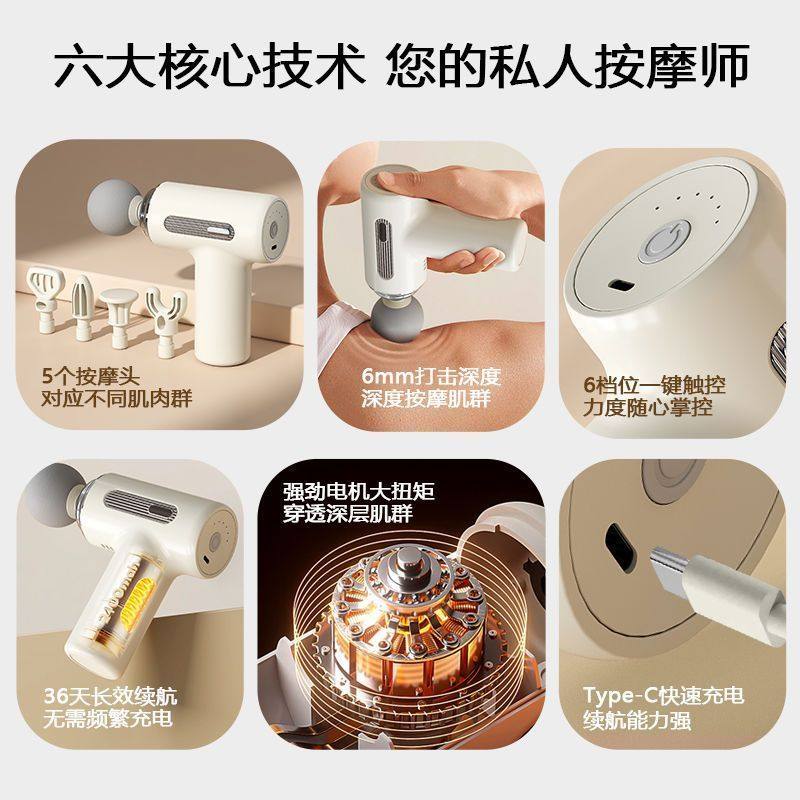 六大核心技术 您的私人按摩师

5个按摩头
对应不同肌肉群

6mm打击深度
深度按摩肌群

6档位一键触控
力度随心掌控

36天长效续航
无需频繁充电

强劲电机大扭矩
穿透深层肌群

Type-C快速充电
续航能力强