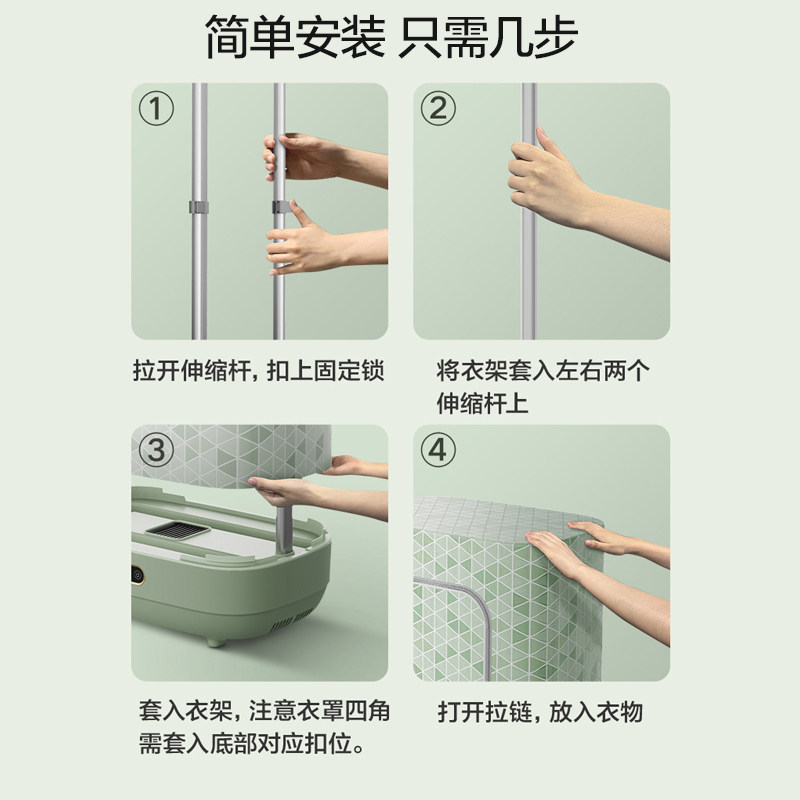 简单安装 只需几步

①

拉开伸缩杆，扣上固定锁

②

将衣架套入左右两个伸缩杆上

③

套入衣架，注意衣罩四角需套入底部对应扣位。

④

打开拉链，放入衣物