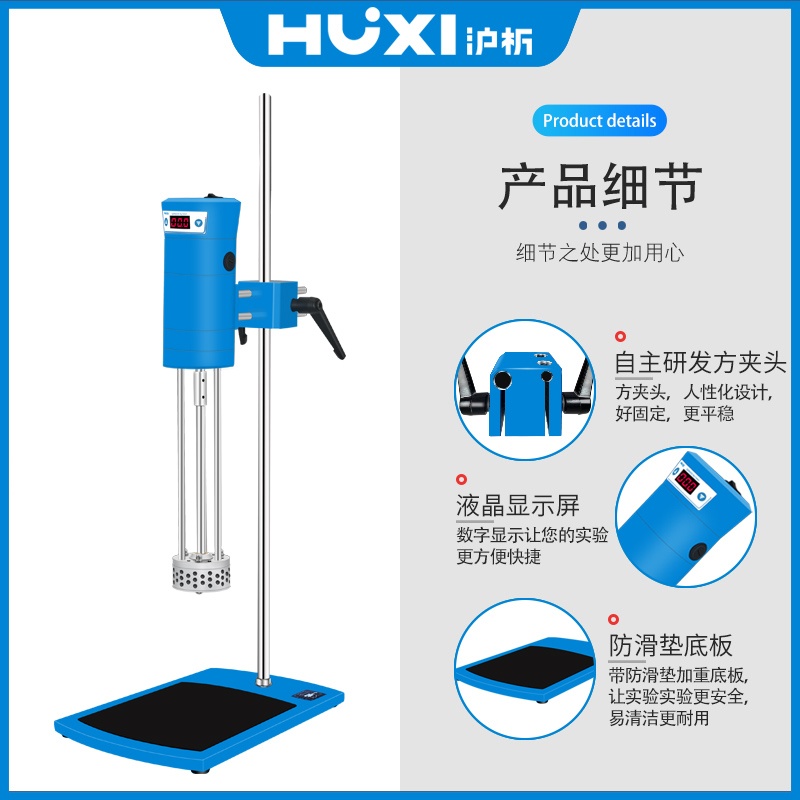 HUXI 沪析

Product details

产品细节

细节之处更加用心

自主研发方夹头

方夹头，人性化设计，好固定，更平稳

液晶显示屏

数字显示让您的实验更方便快捷

防滑垫底板

带防滑垫加重底板，让实验实验更安全，易清洁更耐用