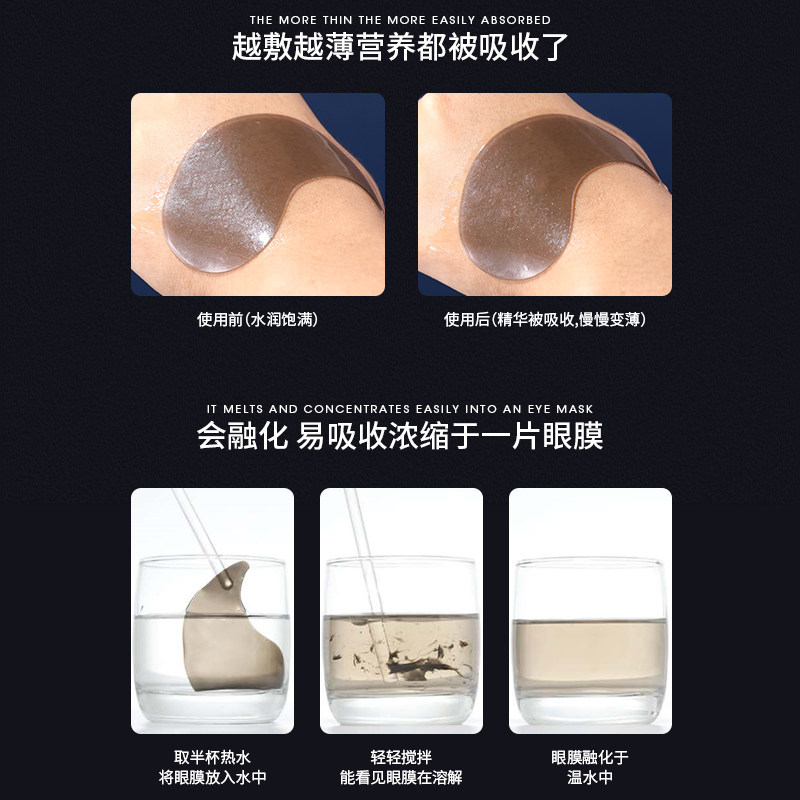 THE MORE THIN THE MORE EASILY ABSORBED

越敷越薄营养都被吸收了

使用前(水润饱满)

使用后(精华被吸收,慢慢变薄)

IT MELTS AND CONCENTRATES EASILY INTO AN EYE MASK

会融化 易吸收浓缩于一片眼膜

取半杯热水
将眼膜放入水中

轻轻搅拌
能看见眼膜在溶解

眼膜融化于
温水中