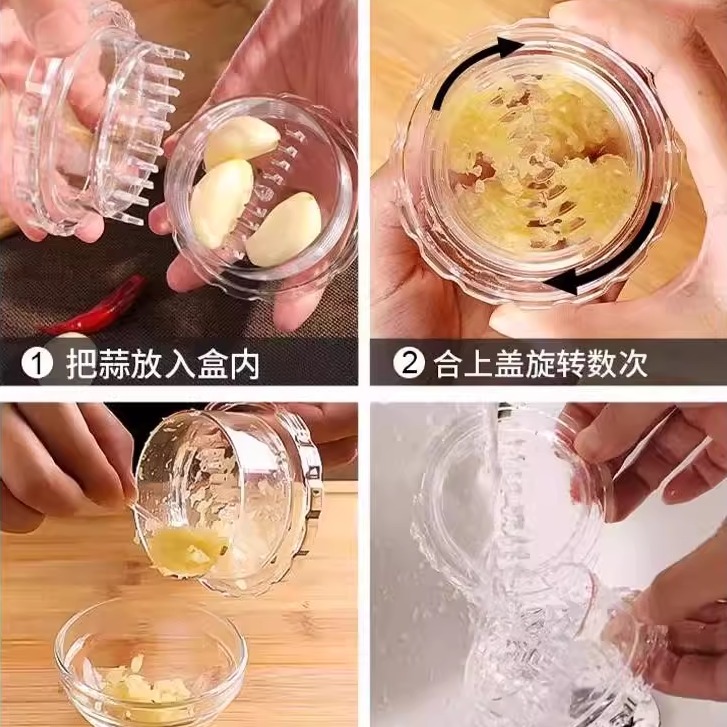 ① 把蒜放入盒内

② 合上盖旋转数次