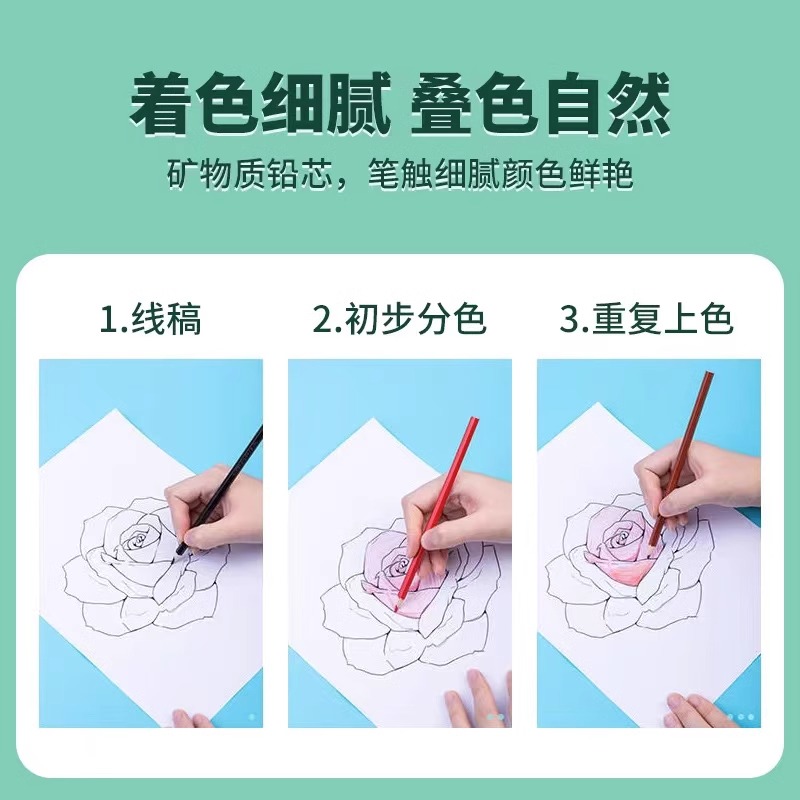 着色细腻 叠色自然

矿物质铅芯，笔触细腻颜色鲜艳

1.线稿

2.初步分色

3.重复上色