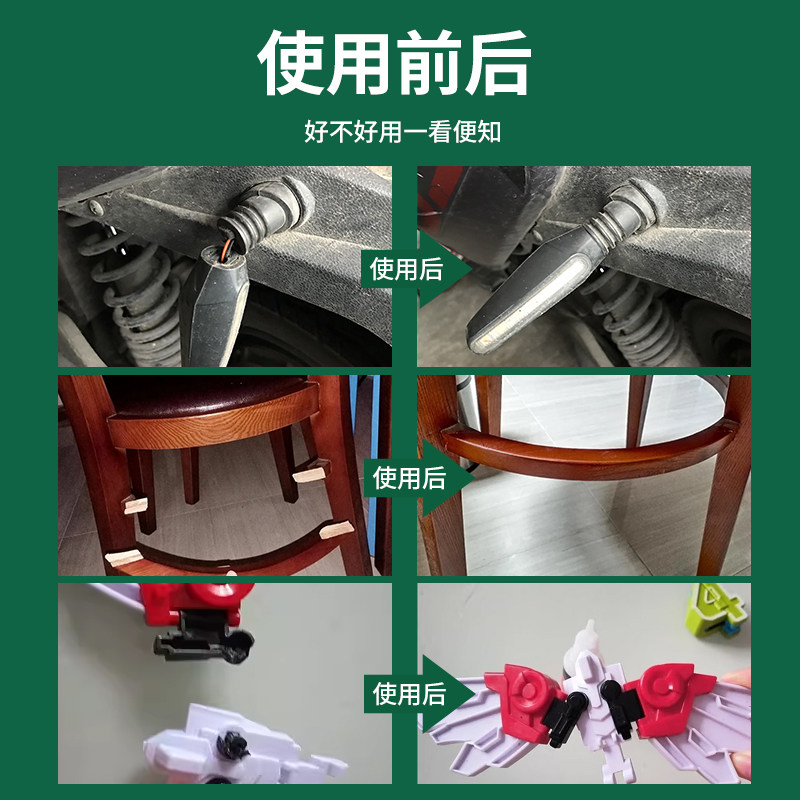 使用前后

好不好用一看便知

使用后

使用后

使用后