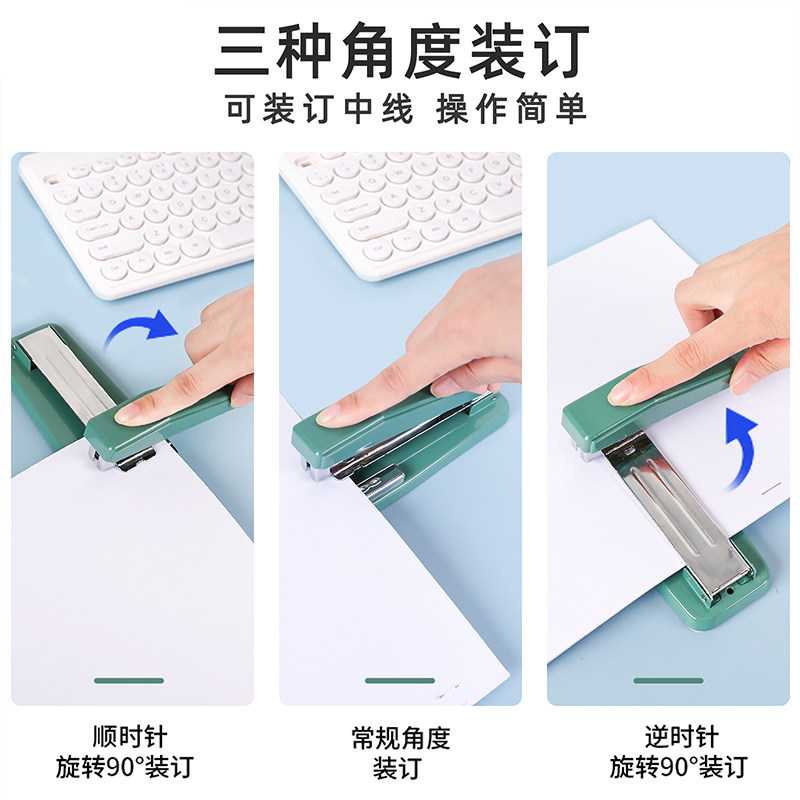 三种角度装订

可装订中线 操作简单

顺时针
旋转90°装订

常规角度
装订

逆时针
旋转90°装订