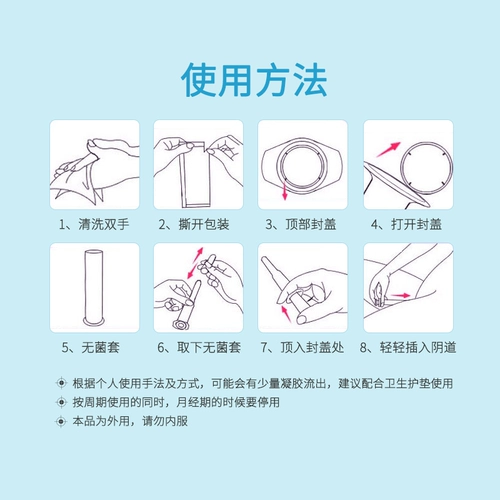 使用方法

1、清洗双手

2、撕开包装

3、顶部封盖

4、打开封盖

5、无菌套

6、取下无菌套

7、顶入封盖处

8、轻轻插入阴道

根据个人使用手法及方式，可能会有少量凝胶流出，建议配合卫生护垫使用

按周期使用的同时，月经期的时候要停用

本品为外用，请勿内服