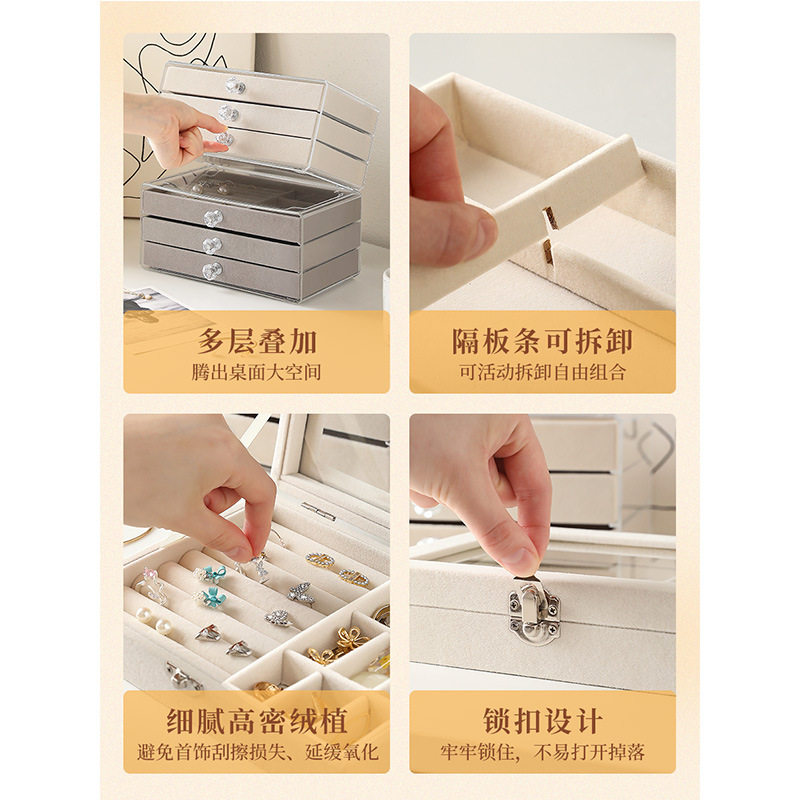 多层叠加
腾出桌面大空间

隔板条可拆卸
可活动拆卸自由组合

细腻高密绒植
避免首饰刮擦损失、延缓氧化

锁扣设计
牢牢锁住，不易打开掉落