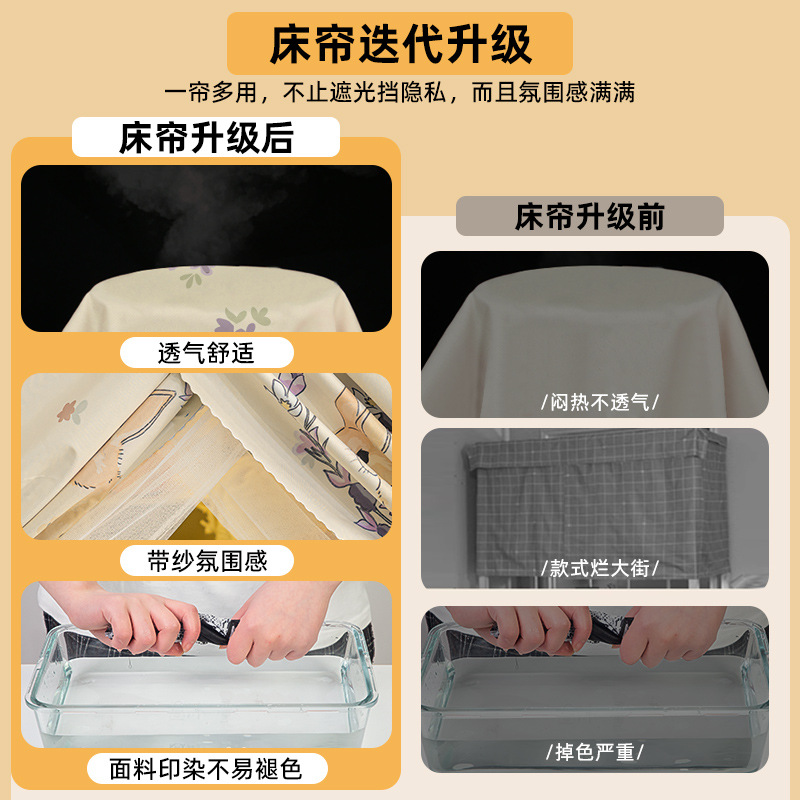 床帘迭代升级

一帘多用，不止遮光挡隐私，而且氛围感满满

床帘升级后

透气舒适

带纱氛围感

面料印染不易褪色

床帘升级前

/闷热不透气/

/款式烂大街/

/掉色严重/