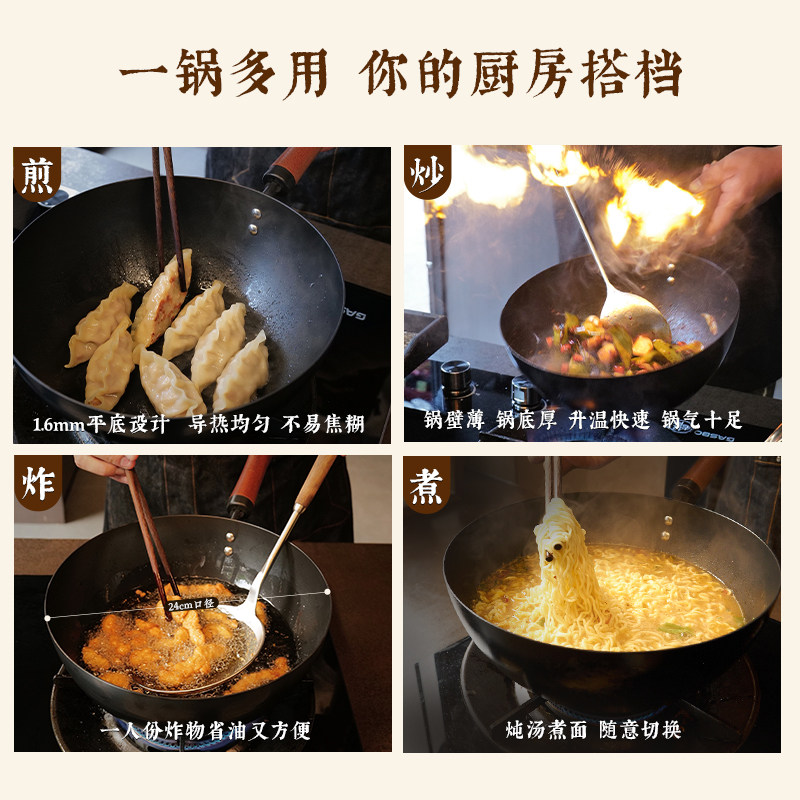 一锅多用 你的厨房搭档

煎

1.6mm平底设计 导热均匀 不易焦糊

炒

锅壁薄 锅底厚 升温快速 锅气十足

炸

24cm口径

一人份炸物省油又方便

煮

炖汤煮面 随意切换