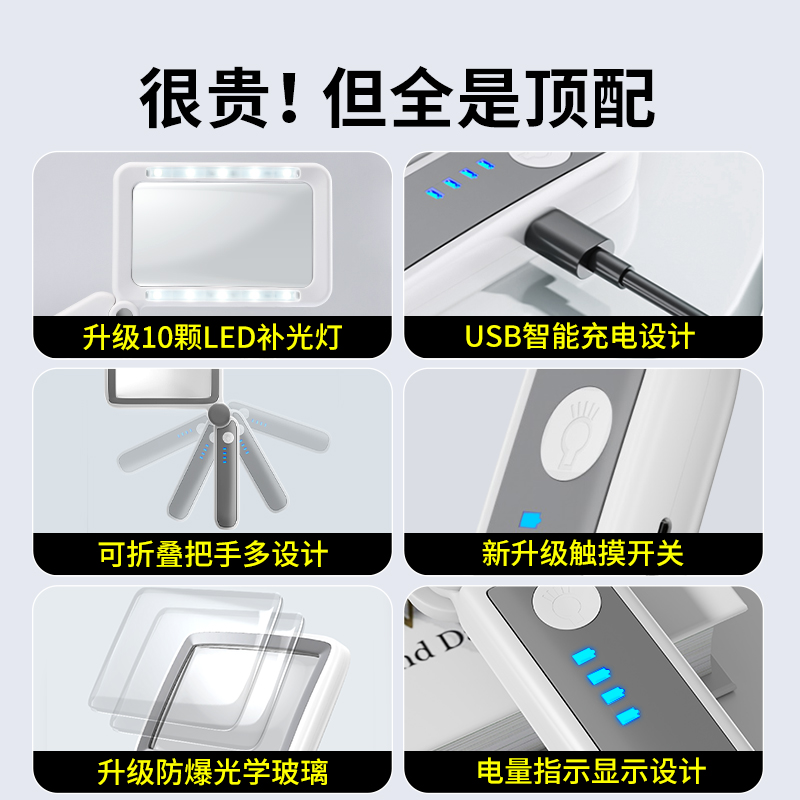 很贵！但全是顶配

升级10颗LED补光灯

USB智能充电设计

可折叠把手多设计

新升级触摸开关

升级防爆光学玻璃

nd D

电量指示显示设计