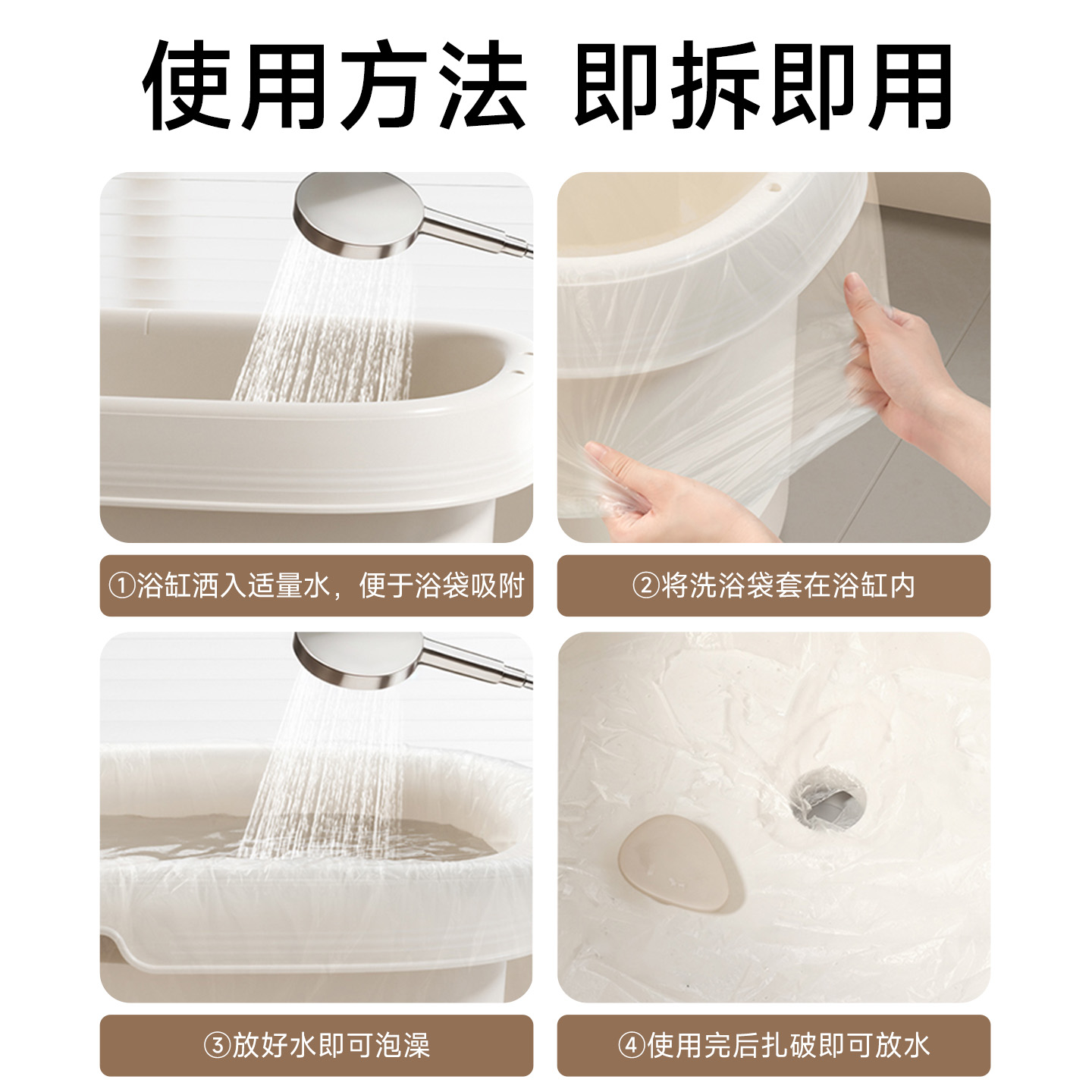 使用方法 即拆即用

①浴缸洒入适量水，便于浴袋吸附

②将洗浴袋套在浴缸内

③放好水即可泡澡

④使用完后扎破即可放水