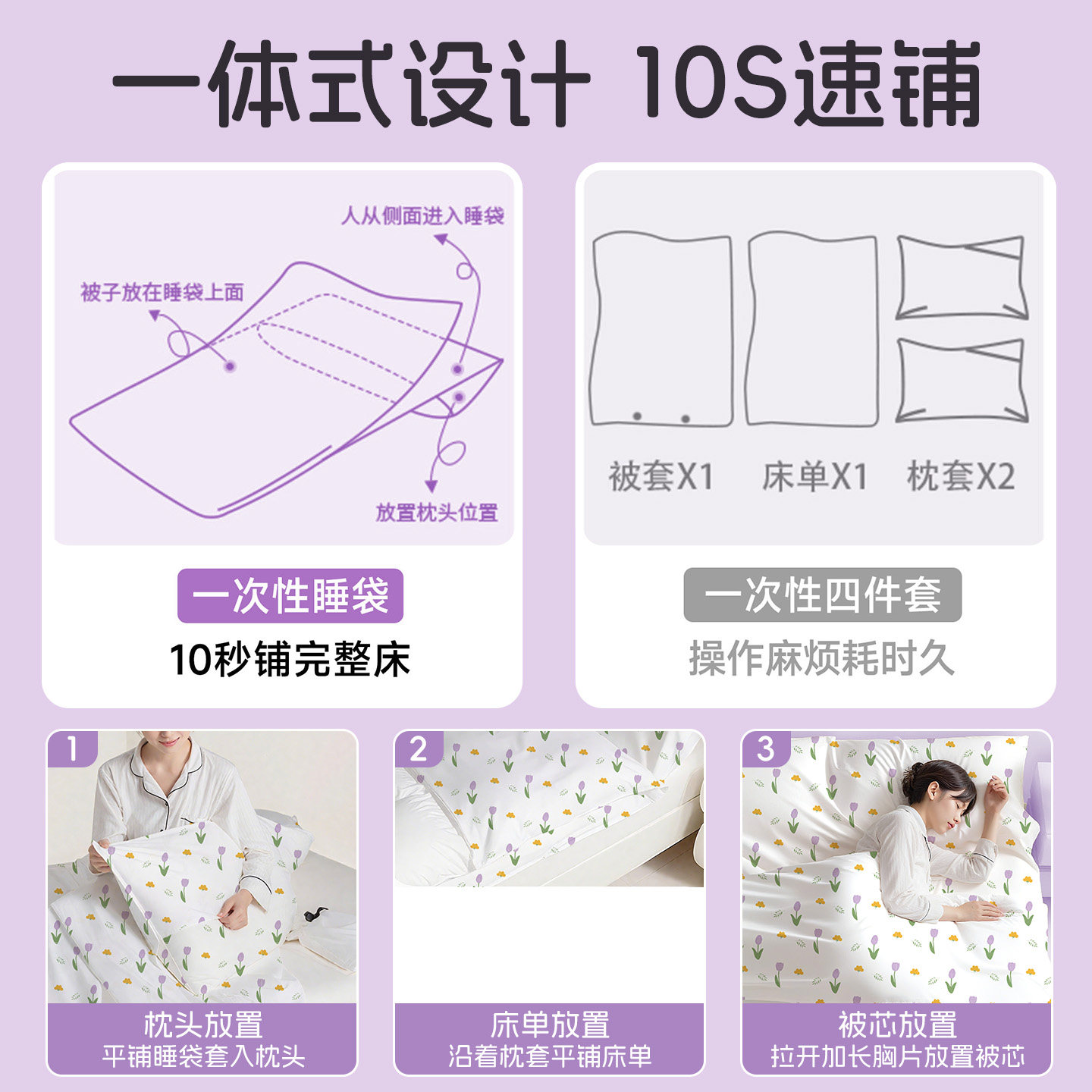 一体式设计 10S速铺

人从侧面进入睡袋

被子放在睡袋上面

放置枕头位置

一次性睡袋

10秒铺完整床

被套X1 床单X1 枕套X2

一次性四件套

操作麻烦耗时久

1

枕头放置

平铺睡袋套入枕头

2

床单放置

沿着枕套平铺床单

3

被芯放置

拉开加长胸片放置被芯