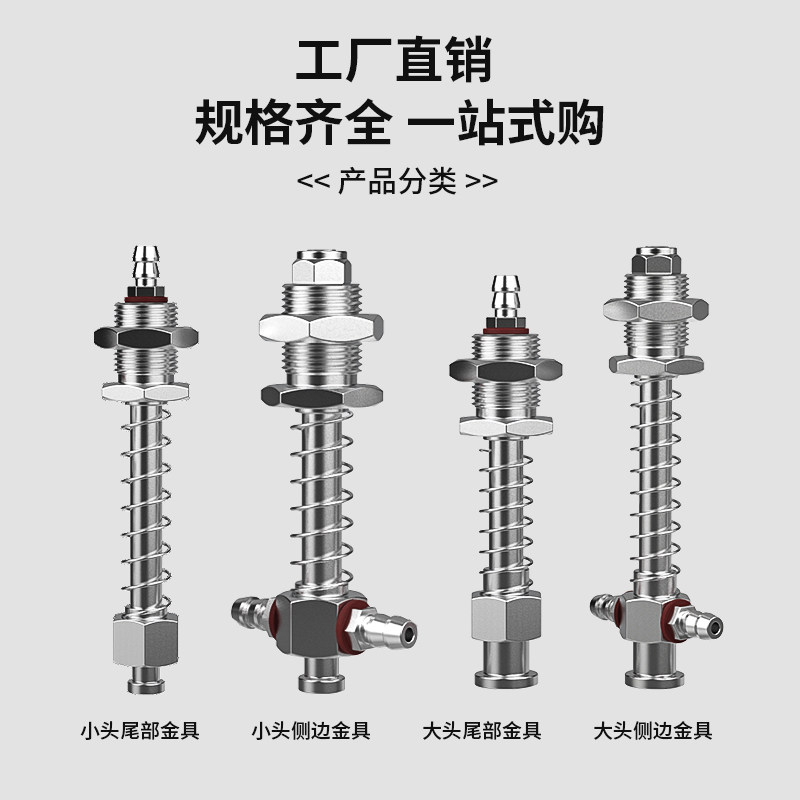 工厂直销
规格齐全 一站式购

<< 产品分类 >>

小头尾部金具

小头侧边金具

大头尾部金具

大头侧边金具