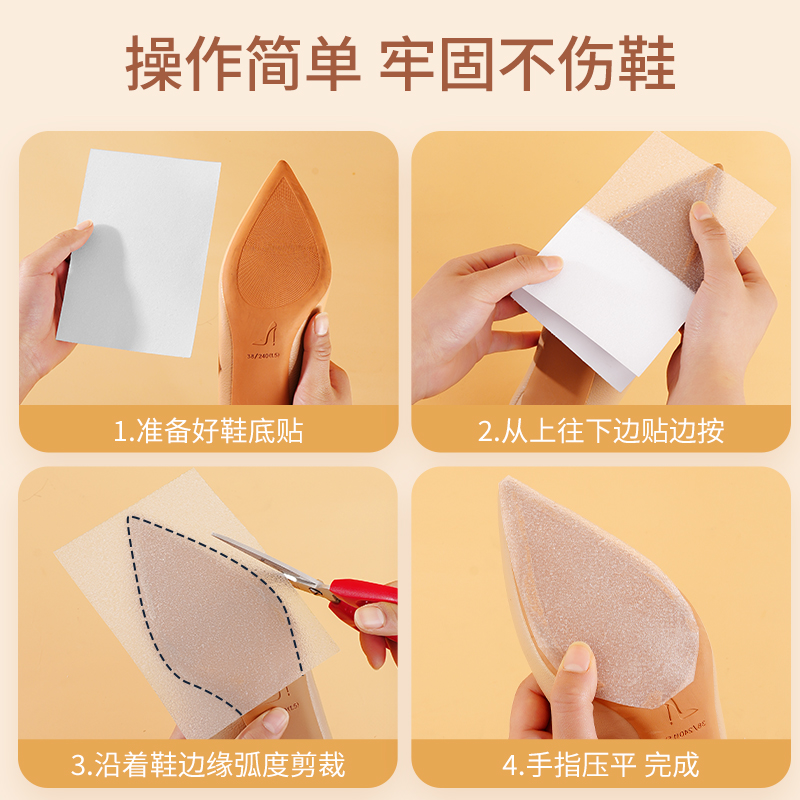 操作简单 牢固不伤鞋

34/240(1.5)

1.准备好鞋底贴

2.从上往下边贴边按

3.沿着鞋边缘弧度剪裁

4.手指压平 完成