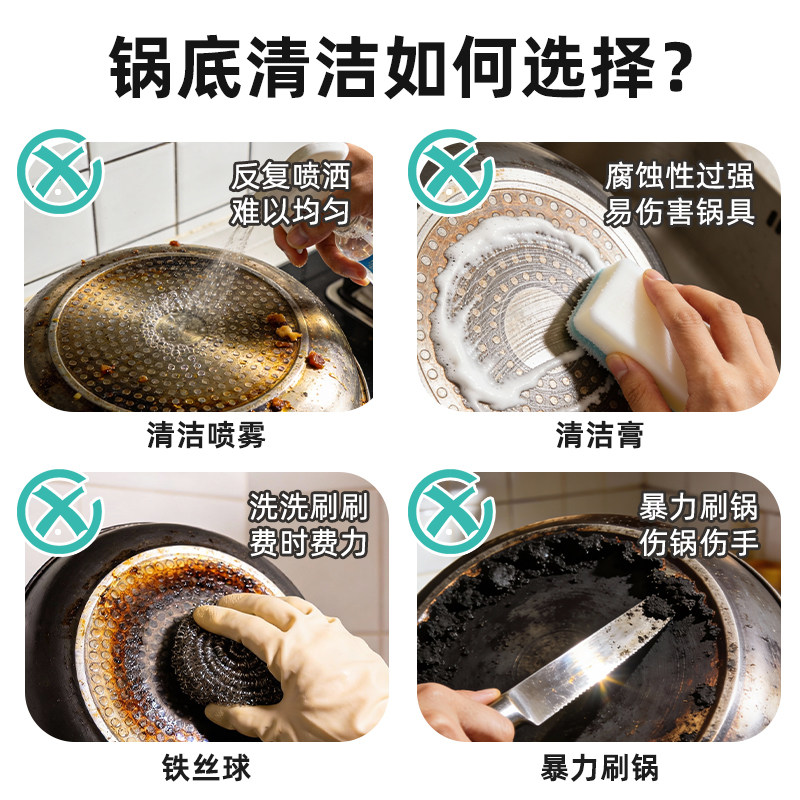 锅底清洁如何选择?

反复喷洒
难以均匀

清洁喷雾

腐蚀性过强
易伤害锅具

清洁膏

洗洗刷刷
费时费力

铁丝球

暴力刷锅
伤锅伤手

暴力刷锅