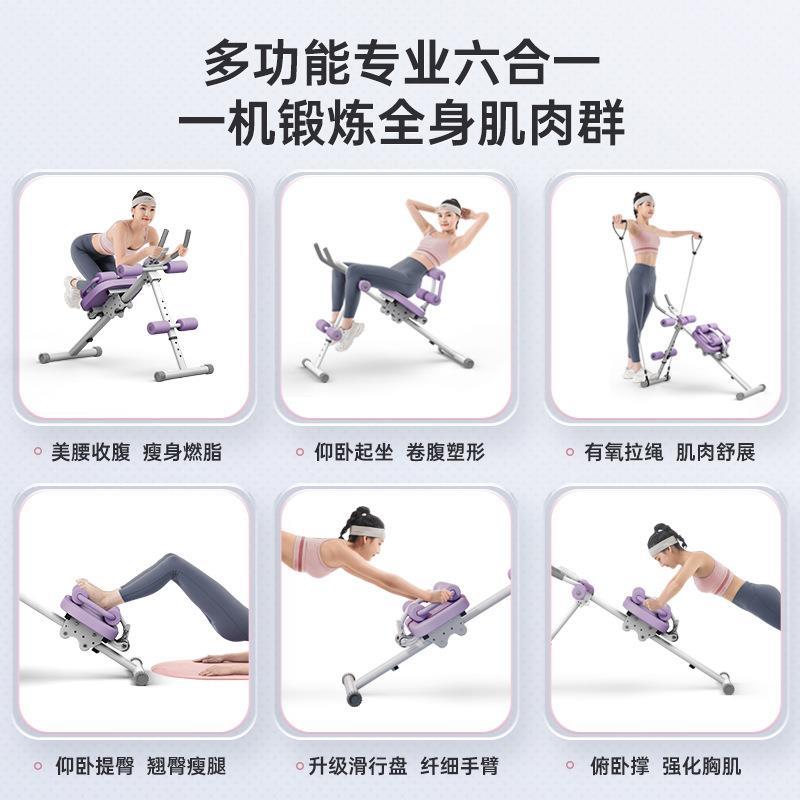 多功能专业六合一
一机锻炼全身肌肉群

美腰收腹 瘦身燃脂

仰卧起坐 卷腹塑形

有氧拉绳 肌肉舒展

仰卧提臀 翘臀瘦腿

升级滑行盘 纤细手臂

俯卧撑 强化胸肌