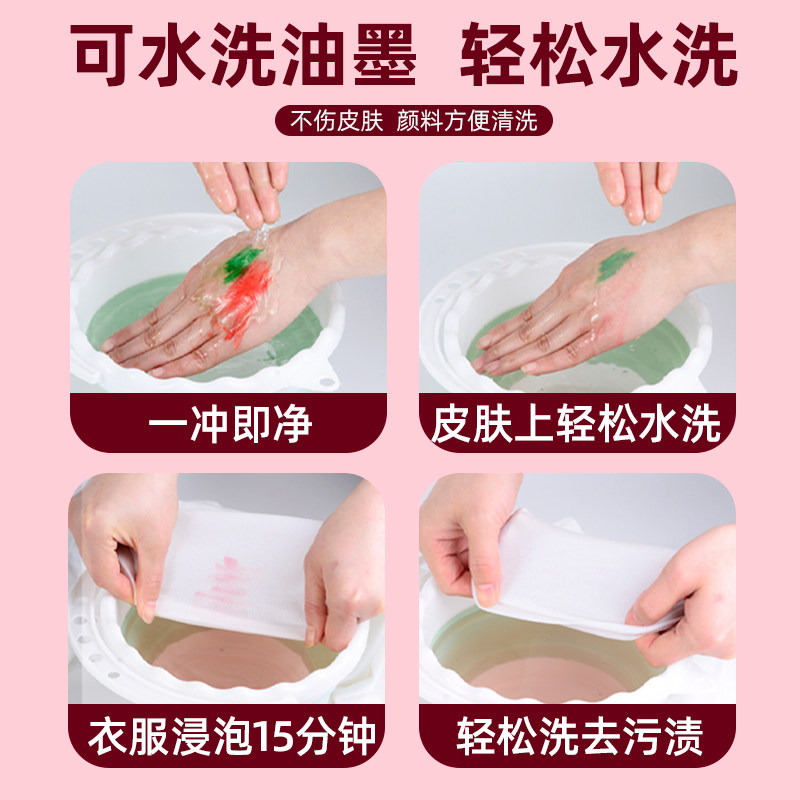 可水洗油墨 轻松水洗

不伤皮肤 颜料方便清洗

一冲即净

皮肤上轻松水洗

衣服浸泡15分钟

轻松洗去污渍