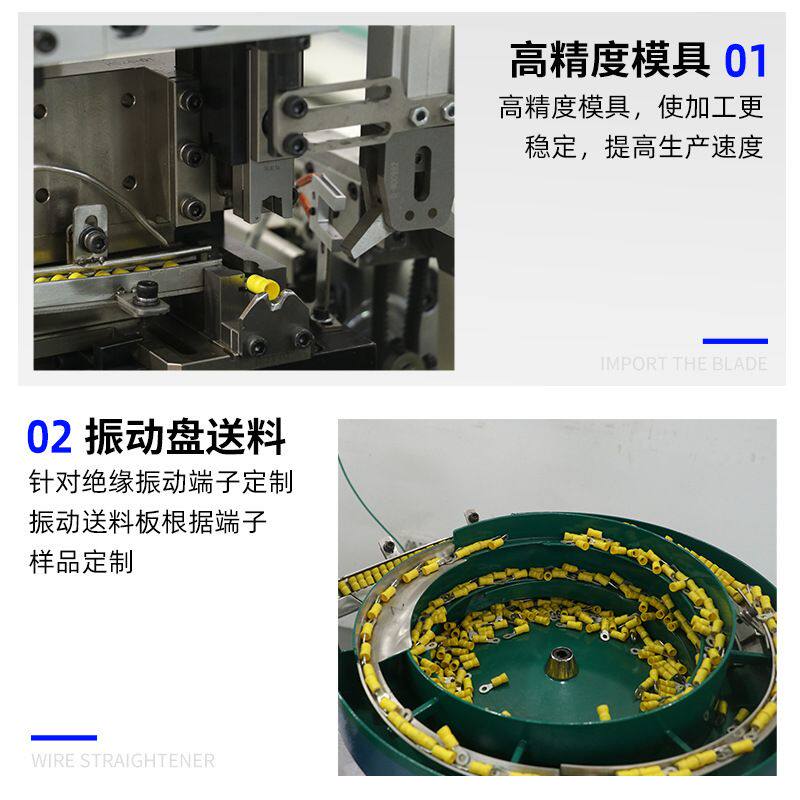 高精度模具 01

高精度模具，使加工更稳定，提高生产速度

IMPORT THE BLADE

02 振动盘送料

针对绝缘振动端子定制振动送料板根据端子样品定制

WIRE STRAIGHTENER