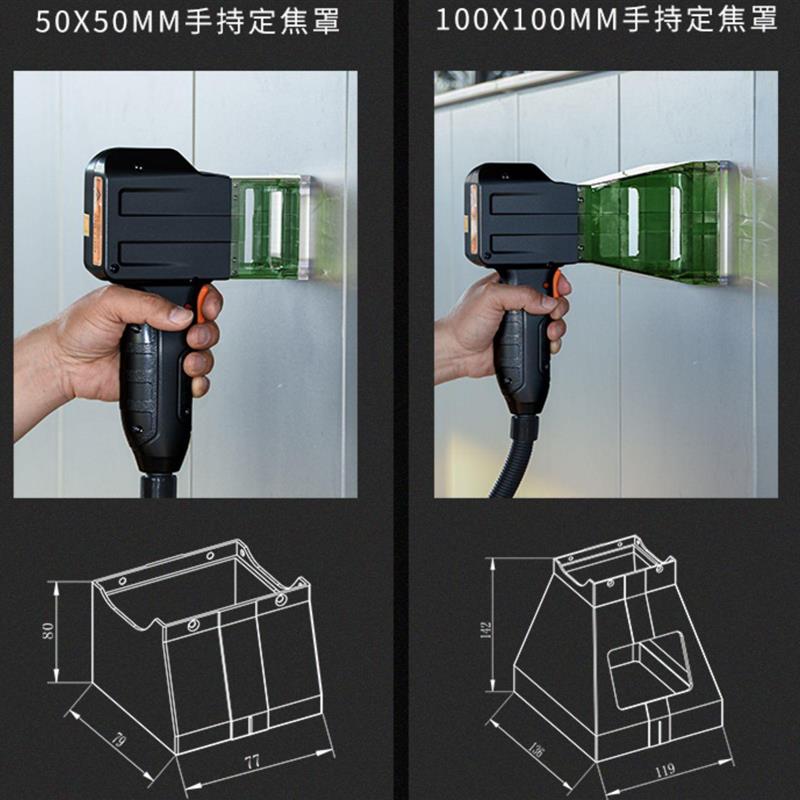 50X50MM手持定焦罩

80

79

77

100X100MM手持定焦罩

142

136

119