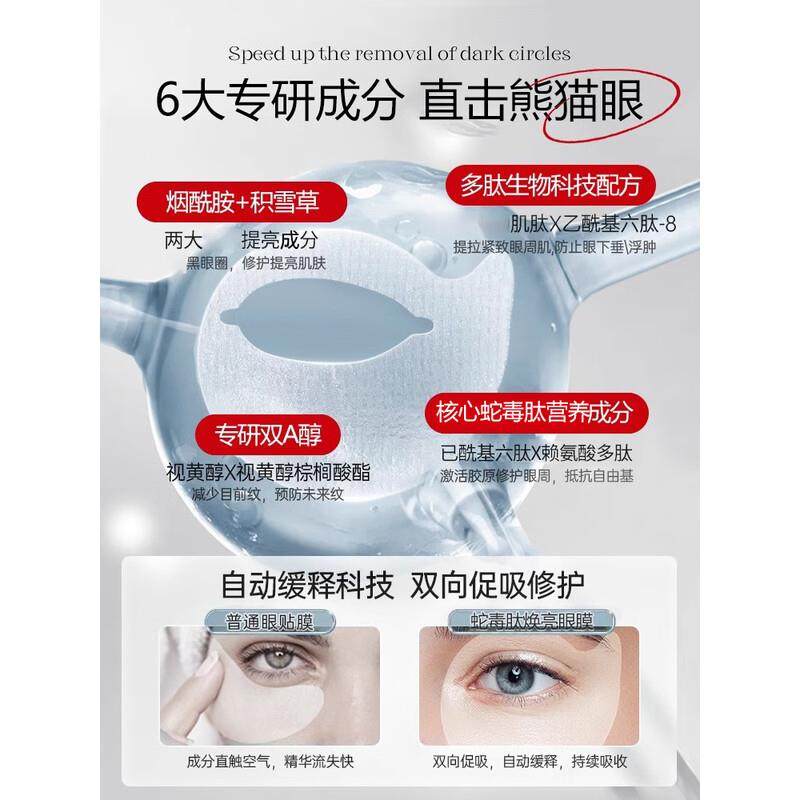 Speed up the removal of dark circles

6大专研成分 直击熊猫眼

烟酰胺+积雪草

两大 提亮成分

黑眼圈，修护提亮肌肤

多肽生物科技配方

肌肽X乙酰基六肽-8

提拉紧致眼周肌,防止眼下垂\浮肿

专研双A醇

视黄醇X视黄醇棕榈酸酯

减少目前纹，预防未来纹

核心蛇毒肽营养成分

已酰基六肽X赖氨酸多肽

激活胶原修护眼周，抵抗自由基

自动缓释科技 双向促吸修护

普通眼贴膜

成分直触空气，精华流失快

蛇毒肽焕亮眼膜

双向促吸，自动缓释，持续吸收