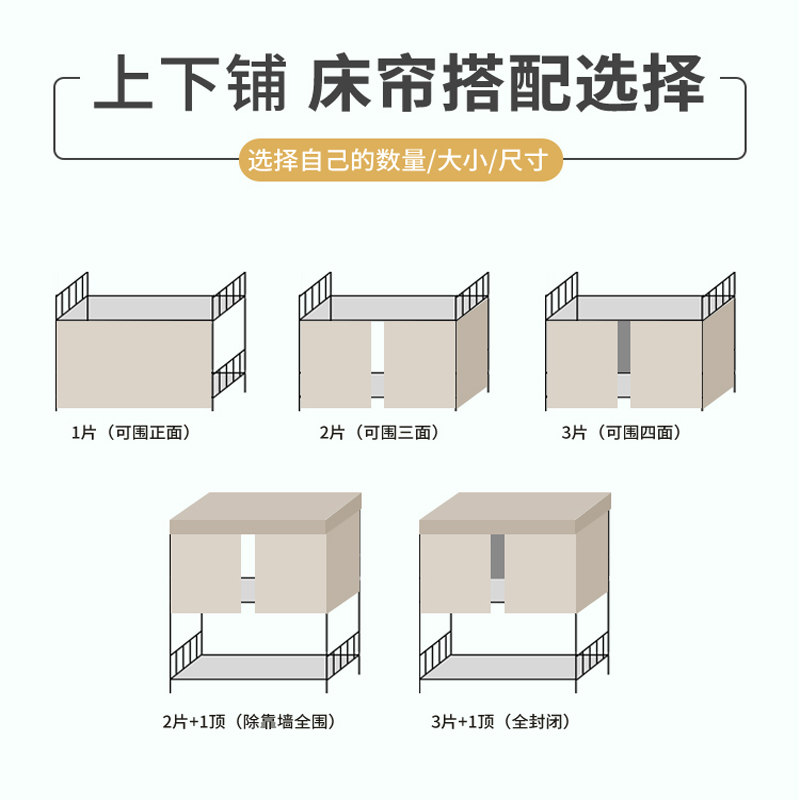 上下铺 床帘搭配选择

选择自己的数量/大小/尺寸

1片（可围正面）

2片（可围三面）

3片（可围四面）

2片+1顶（除靠墙全围）

3片+1顶（全封闭）