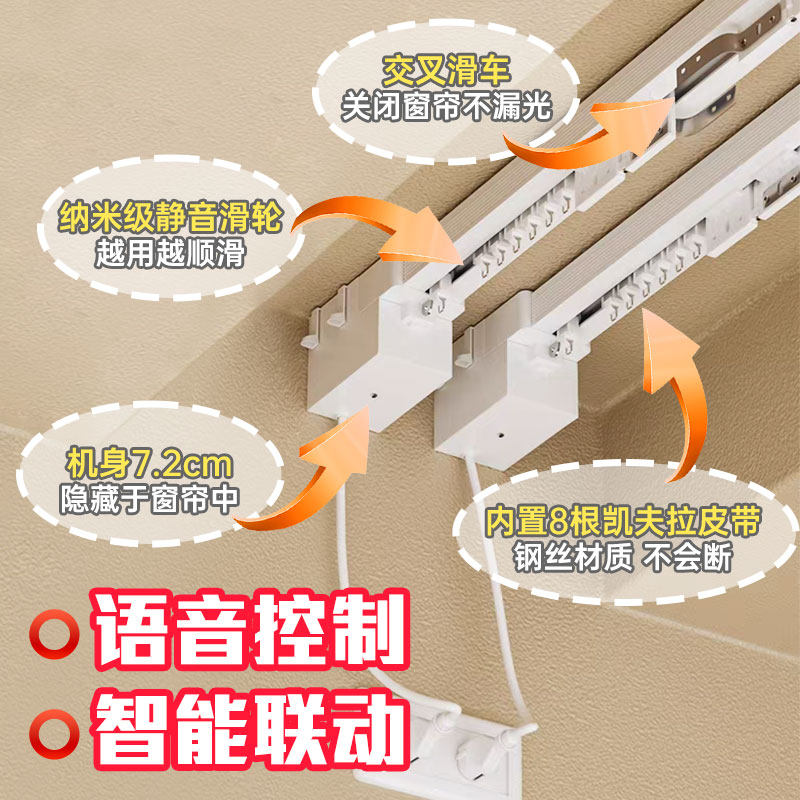 交叉滑车
关闭窗帘不漏光

纳米级静音滑轮
越用越顺滑

机身7.2cm
隐藏于窗帘中

内置8根凯夫拉皮带
钢丝材质 不会断

语音控制

智能联动