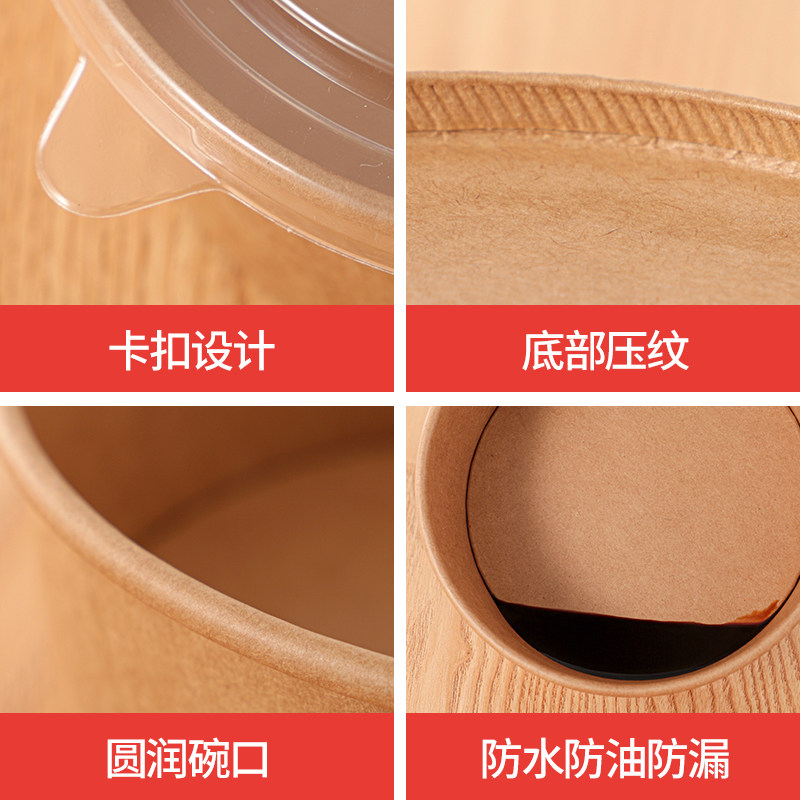 卡扣设计

底部压纹

圆润碗口

防水防油防漏