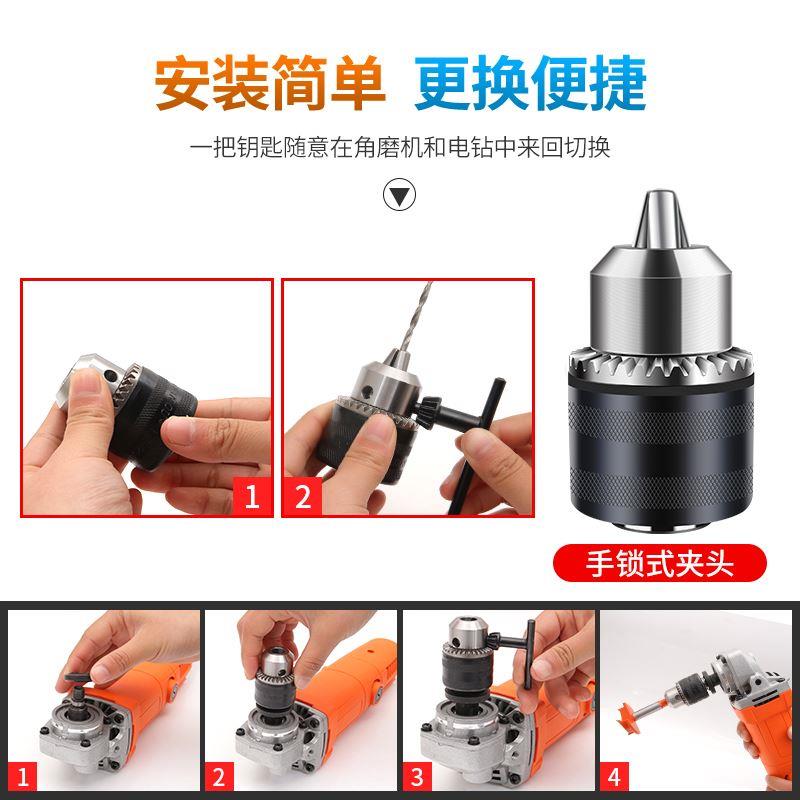 安装简单 更换便捷

一把钥匙随意在角磨机和电钻中来回切换

1

2

手锁式夹头

1

2

3

4