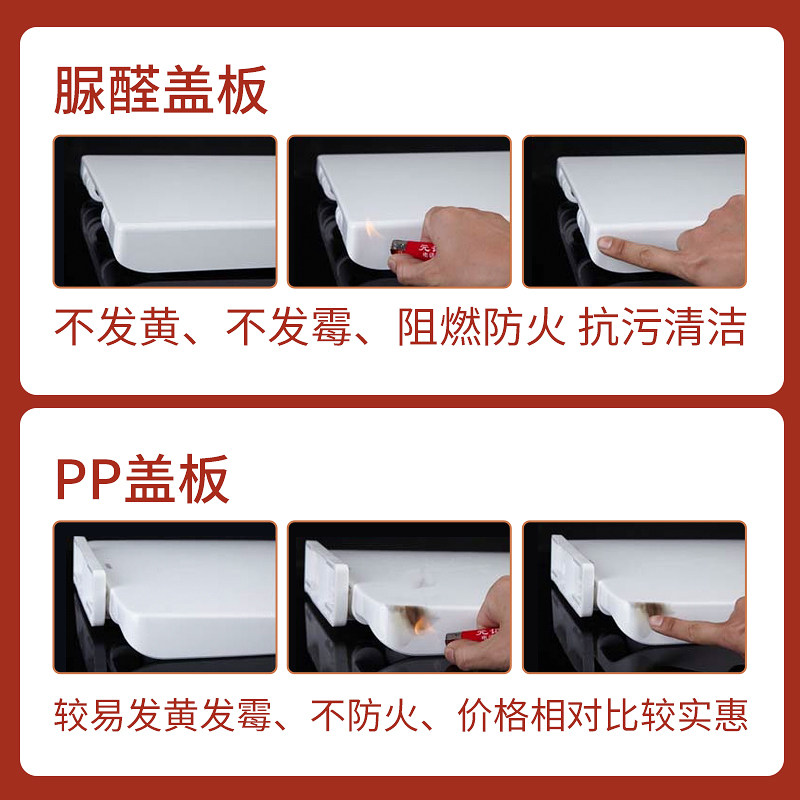 脲醛盖板

不发黄、不发霉、阻燃防火 抗污清洁

PP盖板

较易发黄发霉、不防火、价格相对比较实惠