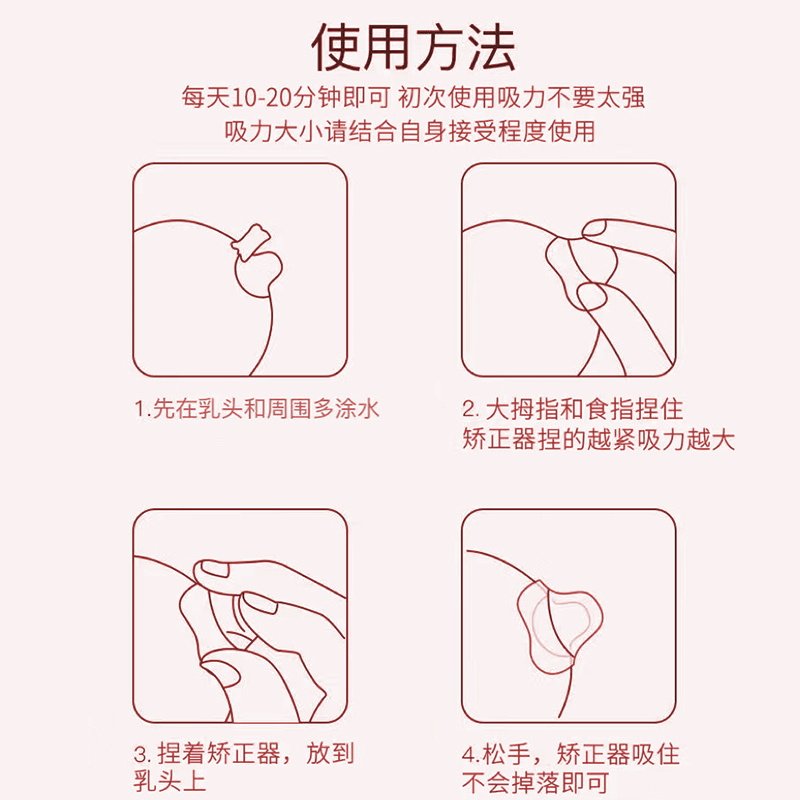 使用方法

每天10-20分钟即可 初次使用吸力不要太强
吸力大小请结合自身接受程度使用

1.先在乳头和周围多涂水

2. 大拇指和食指捏住
矫正器捏的越紧吸力越大

3. 捏着矫正器，放到
乳头上

4.松手，矫正器吸住
不会掉落即可