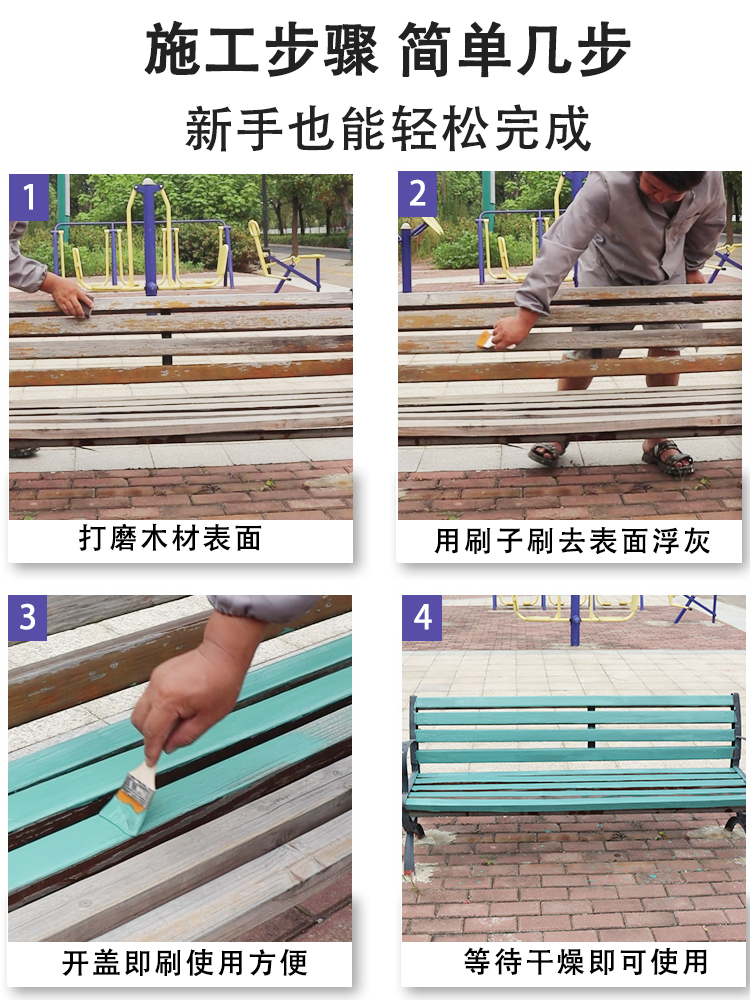 施工步骤 简单几步

新手也能轻松完成

1

打磨木材表面

2

用刷子刷去表面浮灰

3

开盖即刷使用方便

4

等待干燥即可使用