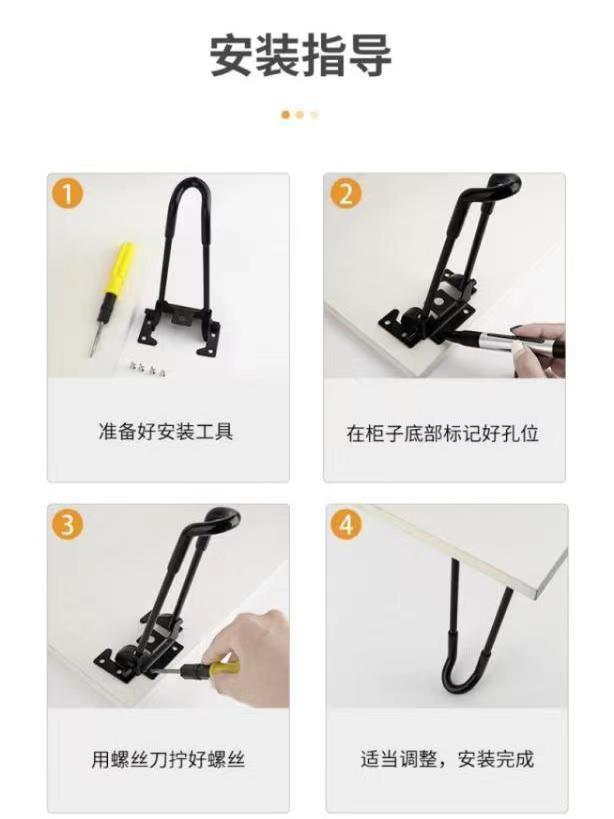 安装指导

1

准备好安装工具

2

在柜子底部标记好孔位

3

用螺丝刀拧好螺丝

4

适当调整，安装完成