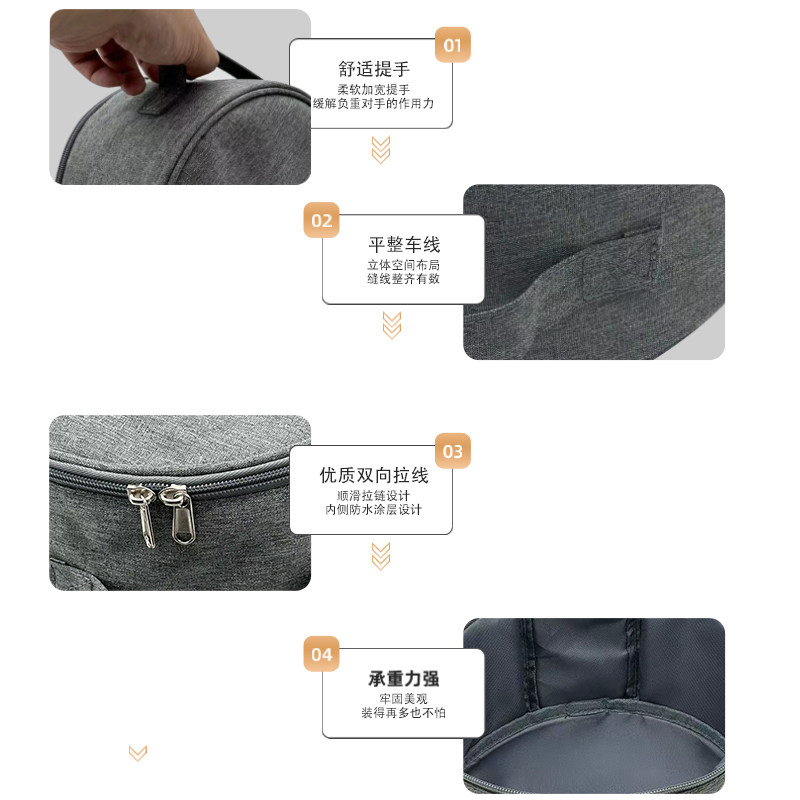 01
舒适提手
柔软加宽提手
缓解负重对手的作用力

02
平整车线
立体空间布局
缝线整齐有数

03
优质双向拉线
顺滑拉链设计
内侧防水涂层设计

04
承重力强
牢固美观
装得再多也不怕