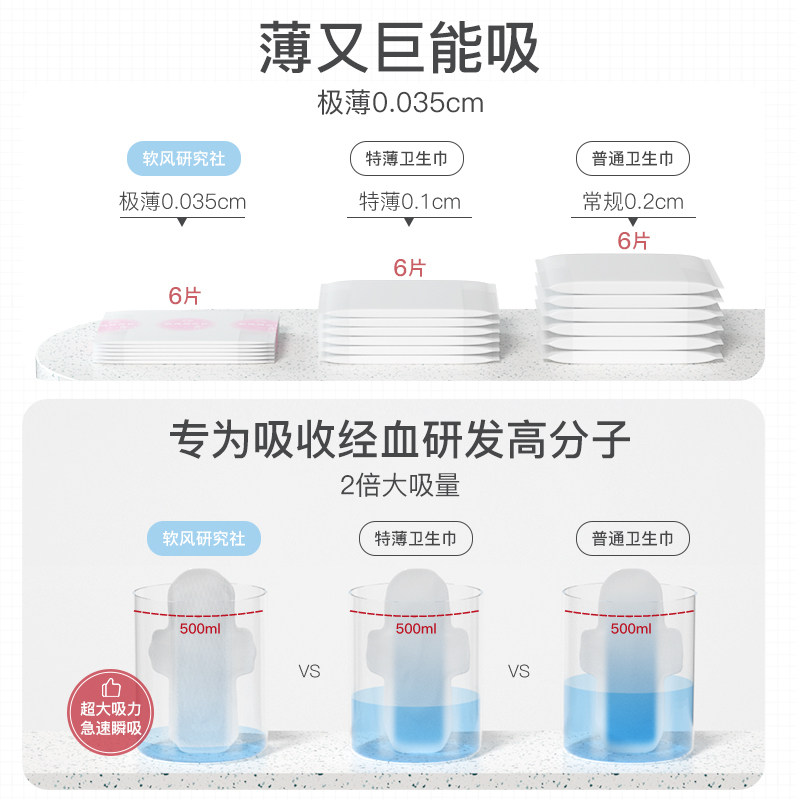 薄又巨能吸

极薄0.035cm

软风研究社
极薄0.035cm
6片

特薄卫生巾
特薄0.1cm
6片

普通卫生巾
常规0.2cm
6片

专为吸收经血研发高分子

2倍大吸量

软风研究社
500ml
超大吸力
急速瞬吸

VS

特薄卫生巾
500ml

VS

普通卫生巾
500ml