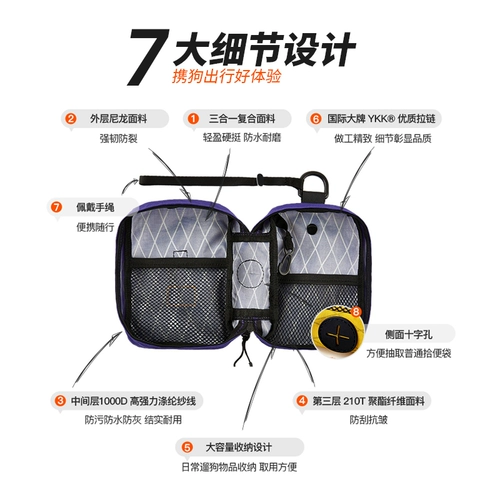 7大细节设计
携狗出行好体验

2 外层尼龙面料
强韧防裂

1 三合一复合面料
轻盈硬挺 防水耐磨

6 国际大牌 YKK® 优质拉链
做工精致 细节彰显品质

7 佩戴手绳
便携随行

8 侧面十字孔
方便抽取普通拾便袋

3 中间层1000D 高强力涤纶纱线
防污防水防灰 结实耐用

4 第三层 210T 聚酯纤维面料
防刮抗皱

5 大容量收纳设计
日常遛狗物品收纳 取用方便