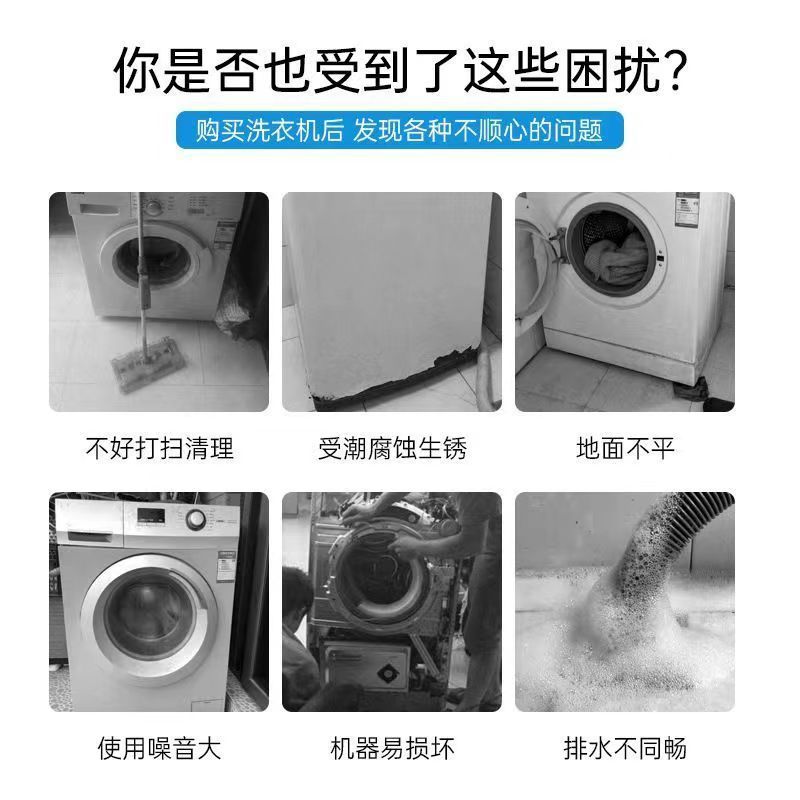 你是否也受到了这些困扰?

购买洗衣机后 发现各种不顺心的问题

不好打扫清理

受潮腐蚀生锈

地面不平

使用噪音大

机器易损坏

排水不同畅