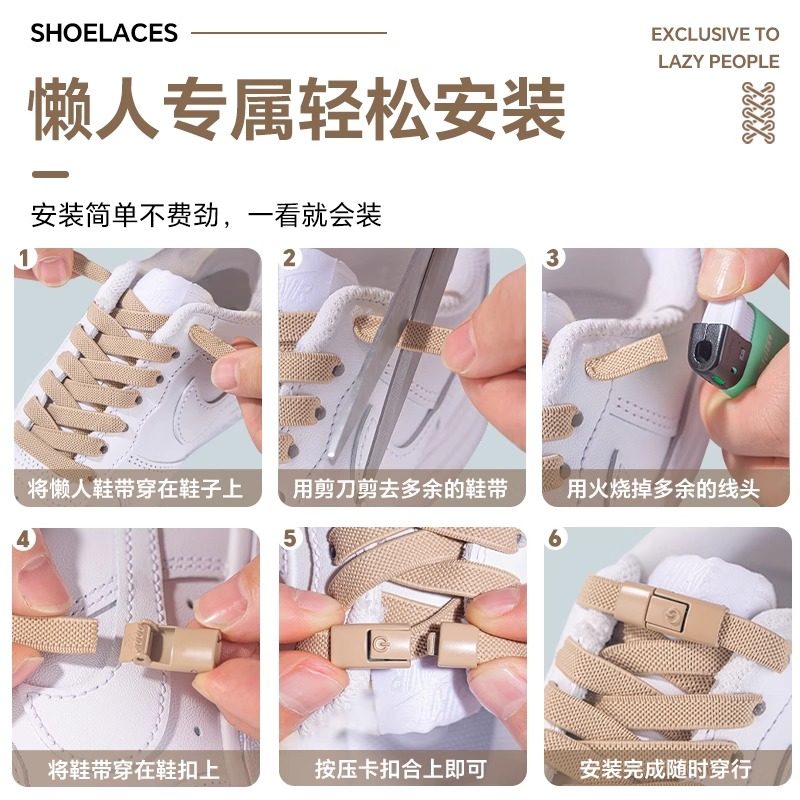 SHOELACES

EXCLUSIVE TO LAZY PEOPLE

懒人专属轻松安装

安装简单不费劲，一看就会装

1
将懒人鞋带穿在鞋子上

2
用剪刀剪去多余的鞋带

3
用火烧掉多余的线头

4
将鞋带穿在鞋扣上

5
按压卡扣合上即可

6
安装完成随时穿行