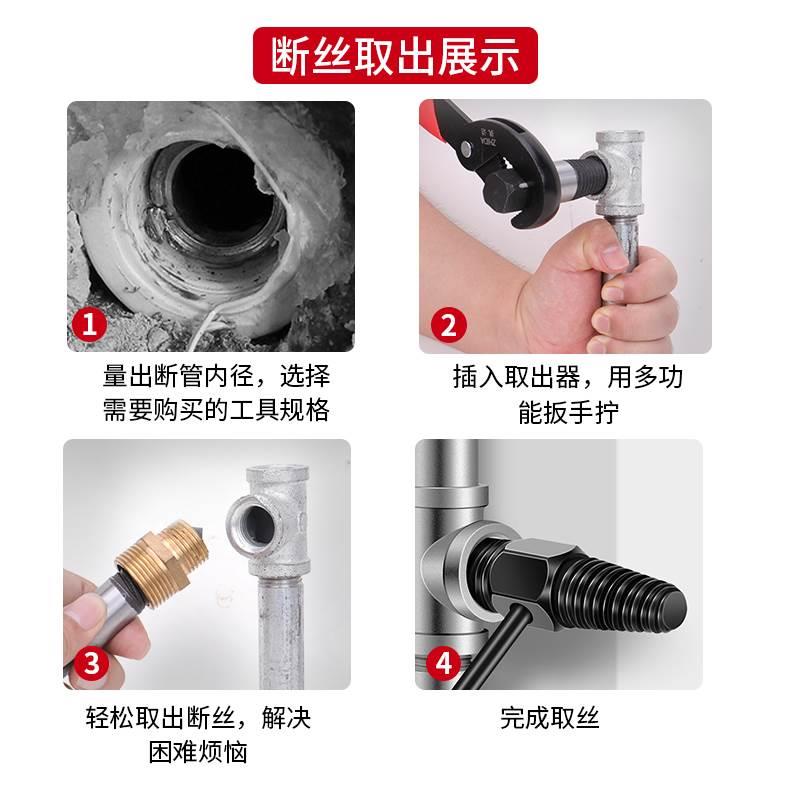 断丝取出展示

1
量出断管内径，选择需要购买的工具规格

2
插入取出器，用多功能扳手拧

3
轻松取出断丝，解决困难烦恼

4
完成取丝