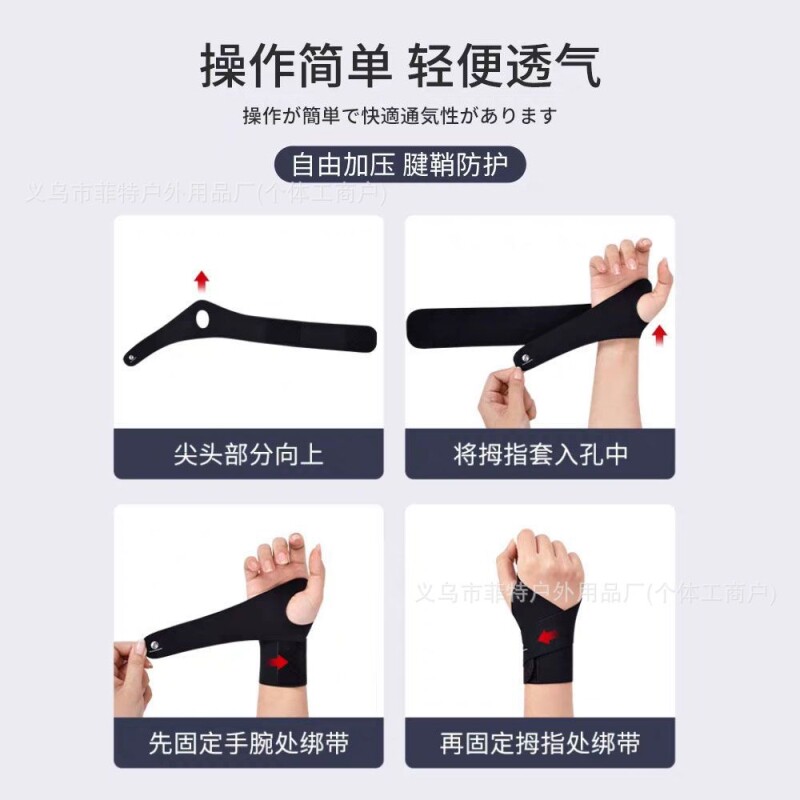 操作简单 轻便透气

操作が簡単で快適通気性があります

自由加压 腱鞘防护

义乌市菲特户外用品厂(个体工商户)

尖头部分向上

将拇指套入孔中

义乌市菲特户外用品厂(个体工商户)

先固定手腕处绑带

再固定拇指处绑带