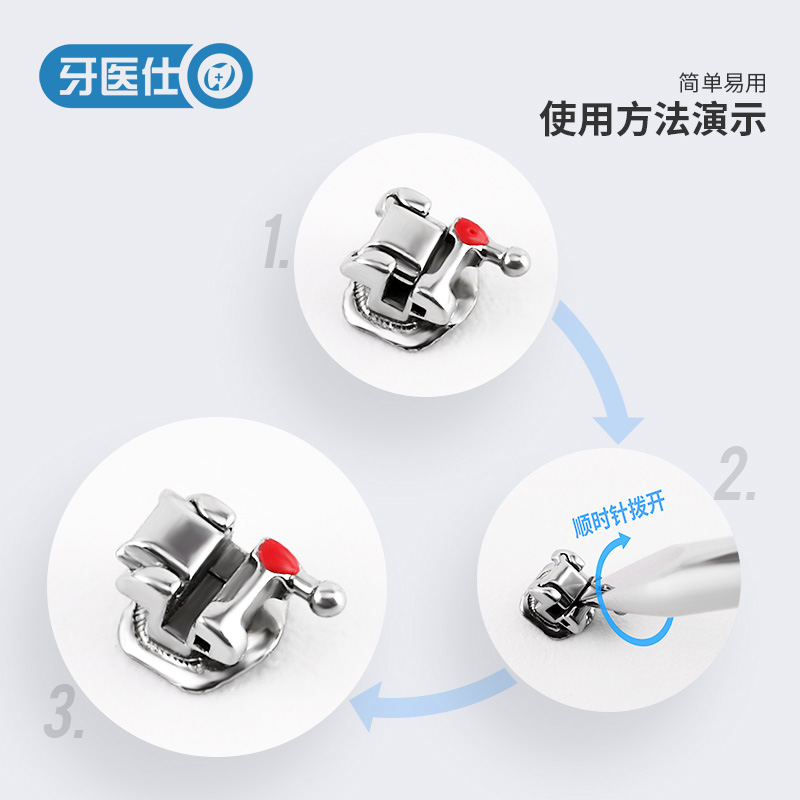 牙医仕

简单易用
使用方法演示

1.

2.

顺时针拨开

3.