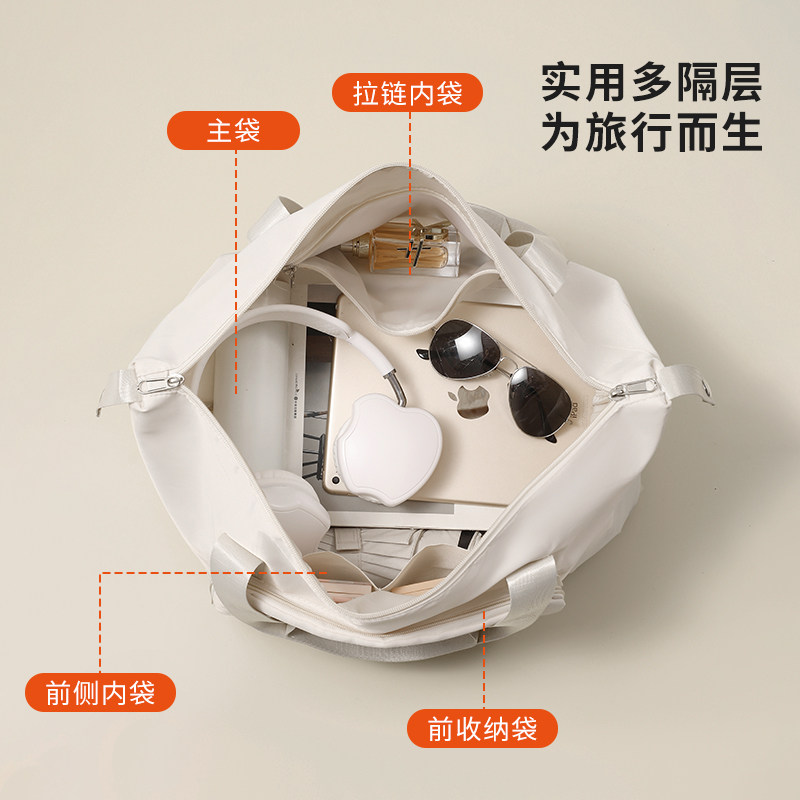 实用多隔层
为旅行而生

拉链内袋

主袋

前侧内袋

前收纳袋