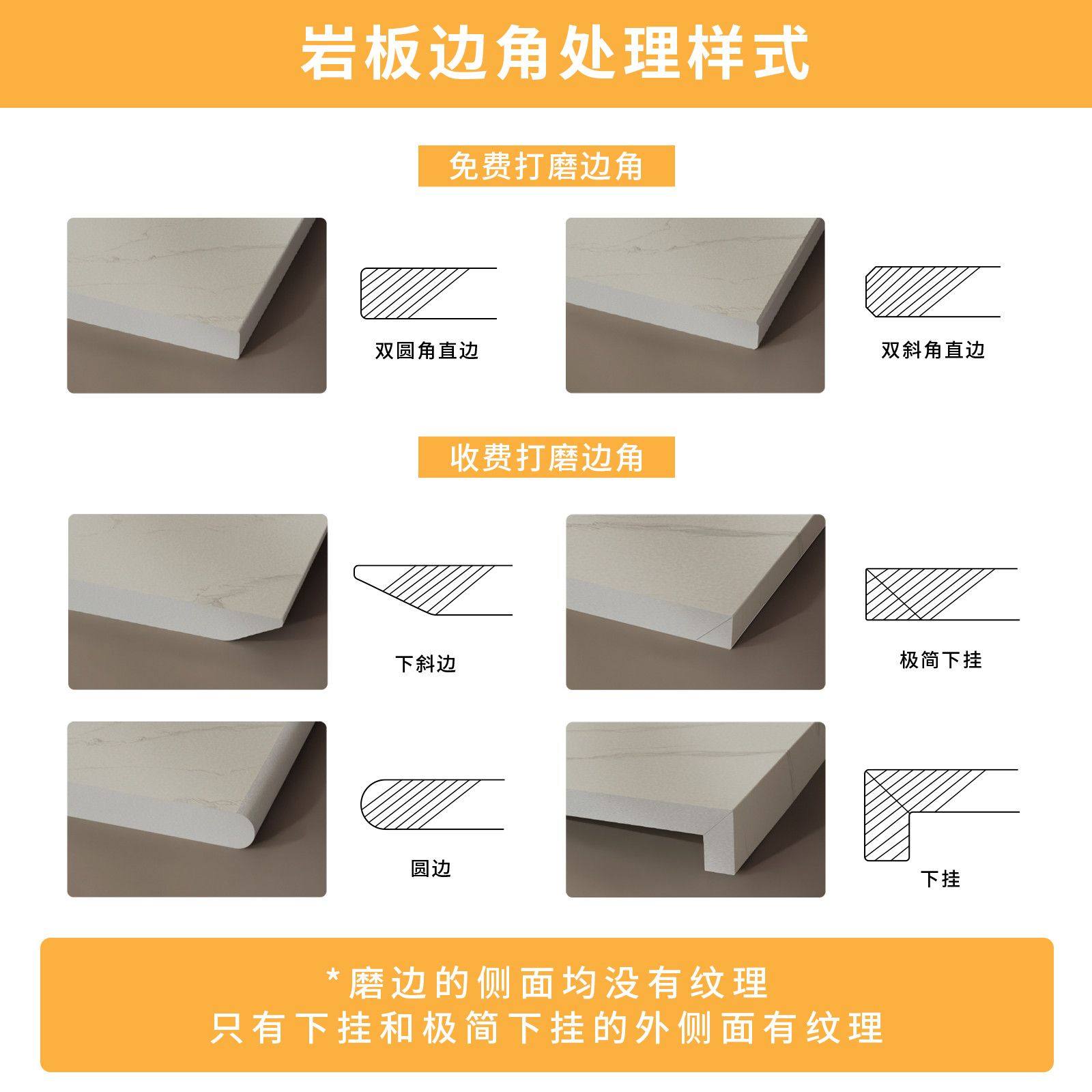 岩板边角处理样式

免费打磨边角

双圆角直边

双斜角直边

收费打磨边角

下斜边

极简下挂

圆边

下挂

*磨边的侧面均没有纹理
只有下挂和极简下挂的外侧面有纹理