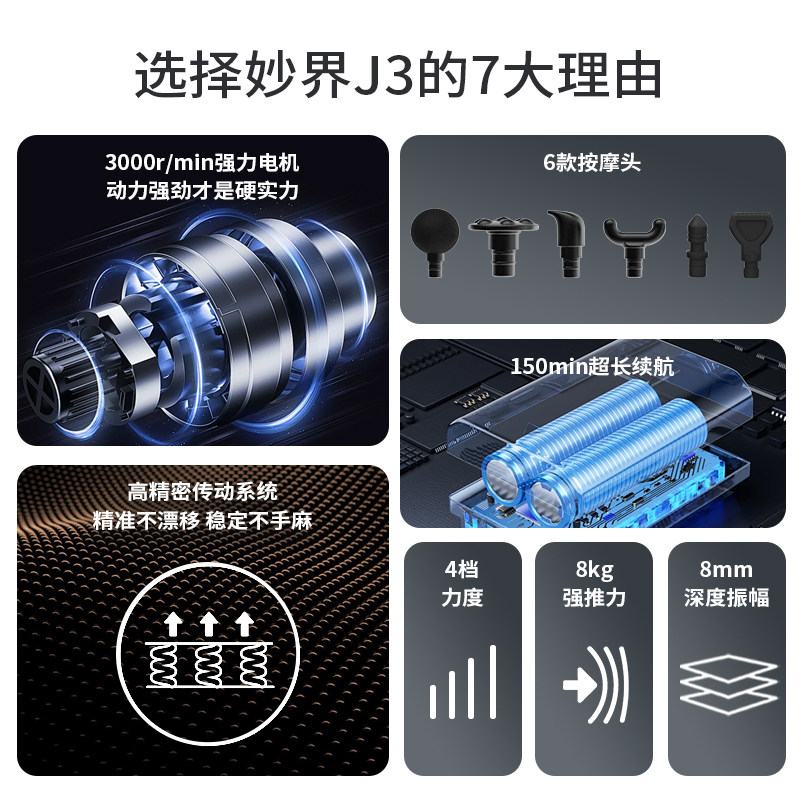 选择妙界J3的7大理由

3000r/min强力电机
动力强劲才是硬实力

6款按摩头

150min超长续航

高精密传动系统
精准不漂移 稳定不手麻

4档
力度

8kg
强推力

8mm
深度振幅