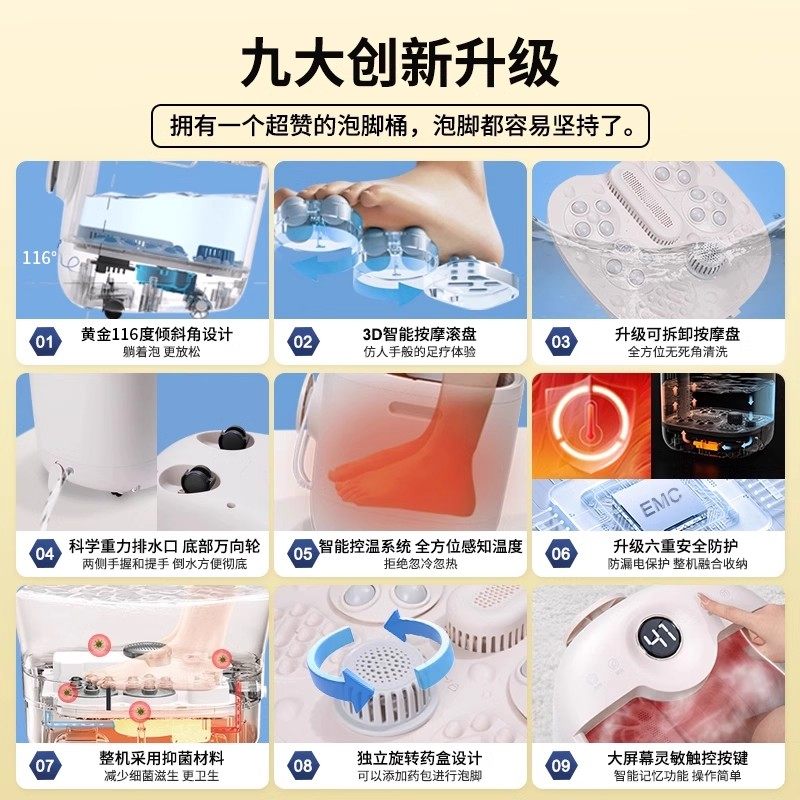 九大创新升级

拥有一个超赞的泡脚桶，泡脚都容易坚持了。

116°

01 黄金116度倾斜角设计
躺着泡 更放松

02 3D智能按摩滚盘
仿人手般的足疗体验

03 升级可拆卸按摩盘
全方位无死角清洗

04 科学重力排水口 底部万向轮
两侧手握和提手 倒水方便彻底

05 智能控温系统 全方位感知温度
拒绝忽冷忽热

EMC

06 升级六重安全防护
防漏电保护 整机融合收纳

07 整机采用抑菌材料
减少细菌滋生 更卫生

08 独立旋转药盒设计
可以添加药包进行泡脚

41

09 大屏幕灵敏触控按键
智能记忆功能 操作简单