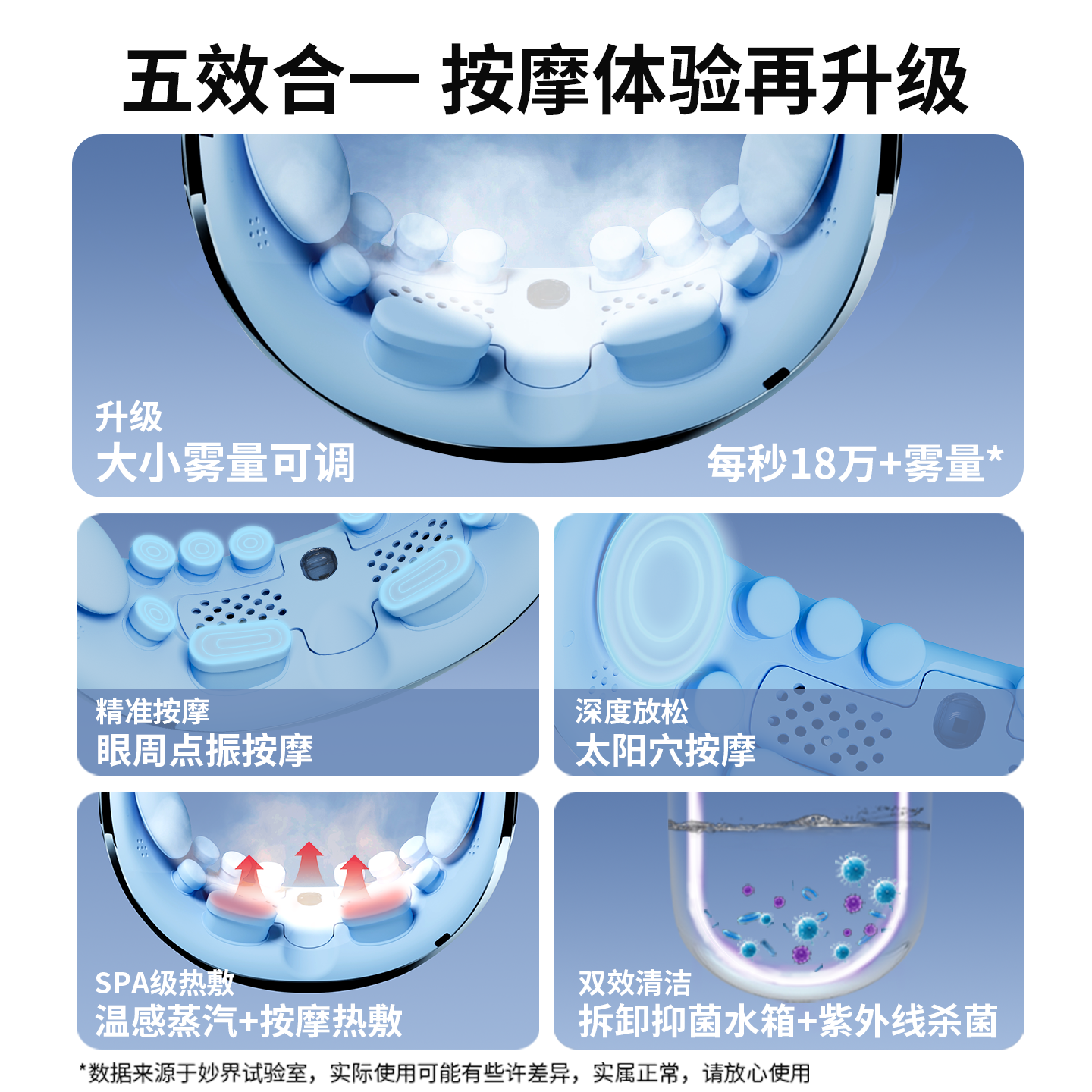 五效合一 按摩体验再升级

升级
大小雾量可调

每秒18万+雾量*

精准按摩
眼周点振按摩

深度放松
太阳穴按摩

SPA级热敷
温感蒸汽+按摩热敷

双效清洁
拆卸抑菌水箱+紫外线杀菌

*数据来源于妙界试验室，实际使用可能有些许差异，实属正常，请放心使用