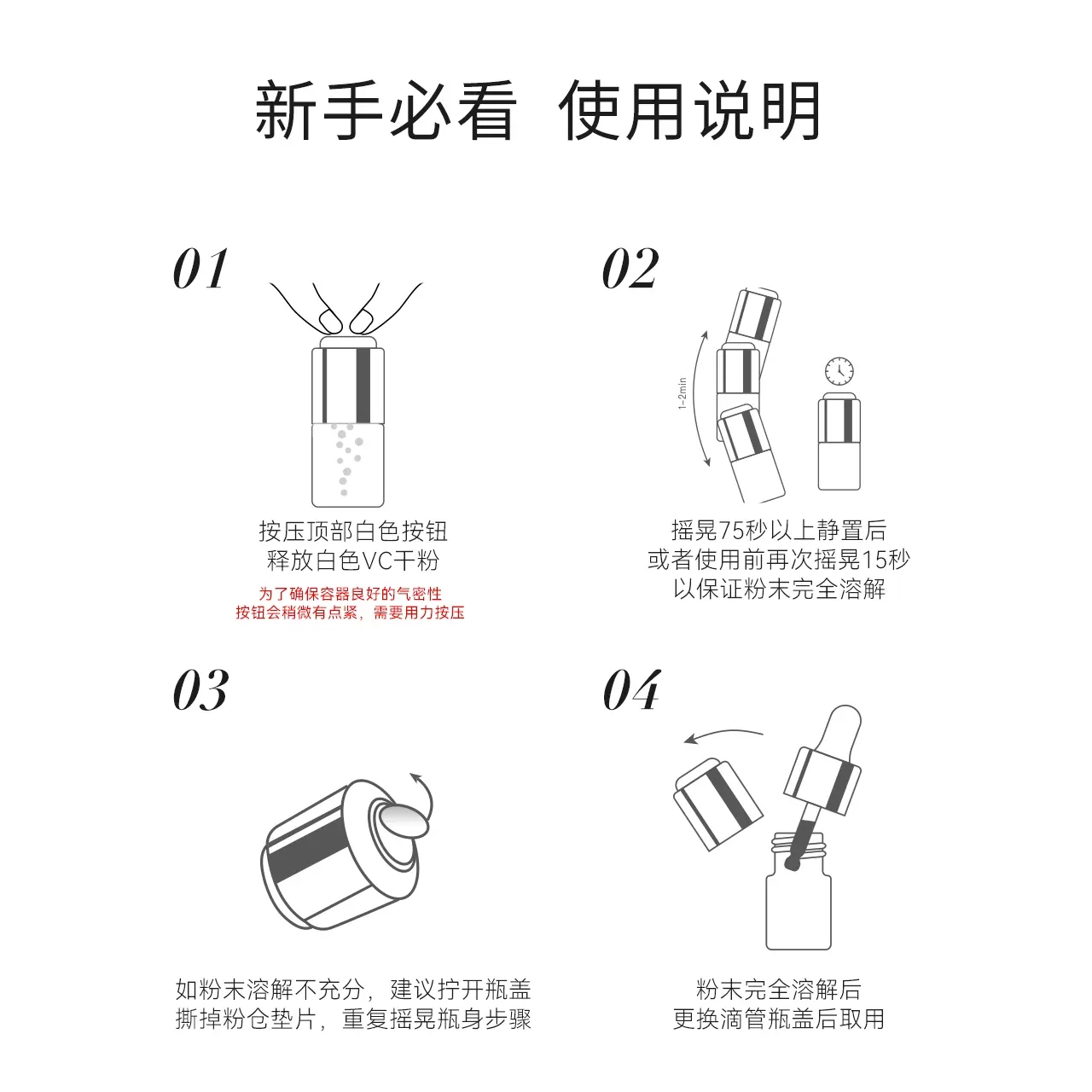 新手必看 使用说明

01

按压顶部白色按钮
释放白色VC干粉

为了确保容器良好的气密性
按钮会稍微有点紧，需要用力按压

02

1~2min

摇晃75秒以上静置后
或者使用前再次摇晃15秒
以保证粉末完全溶解

03

如粉末溶解不充分，建议拧开瓶盖
撕掉粉仓垫片，重复摇晃瓶身步骤

04

粉末完全溶解后
更换滴管瓶盖后取用