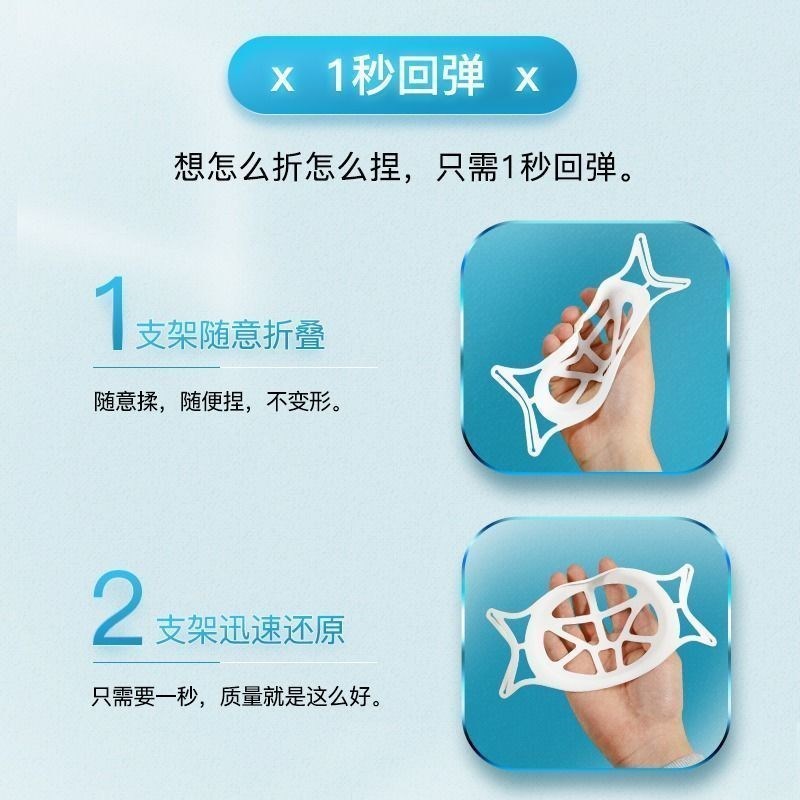 x 1秒回弹 x

想怎么折怎么捏，只需1秒回弹。

1 支架随意折叠

随意揉，随便捏，不变形。

2 支架迅速还原

只需要一秒，质量就是这么好。